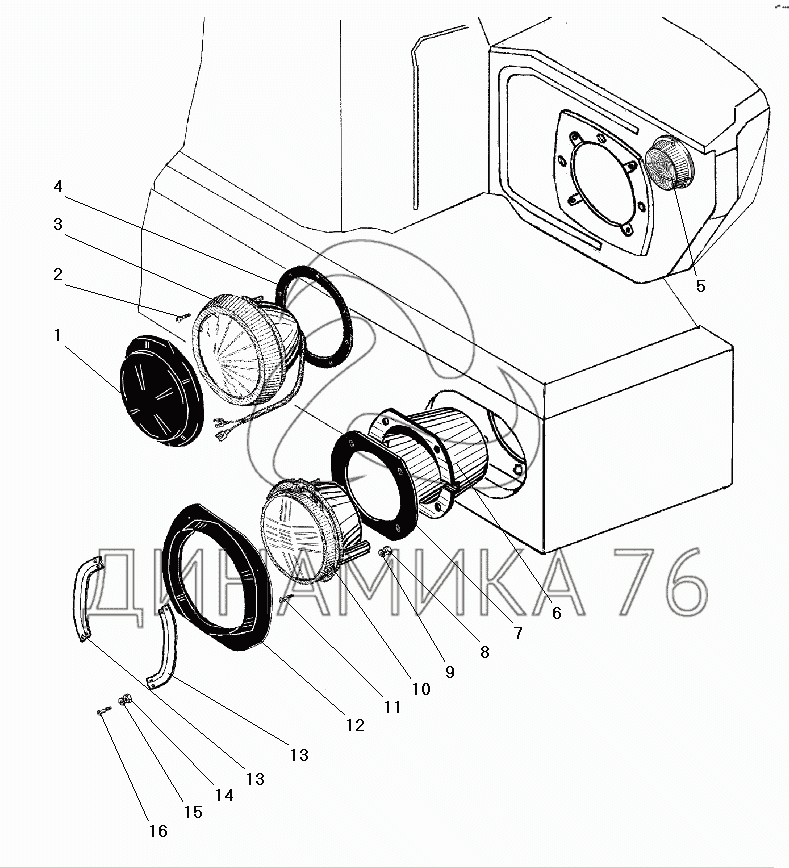 4
3
2
1
5
ДИНАМИКА 76
6
7
8
9
10
11
12
13
13
14
15
16