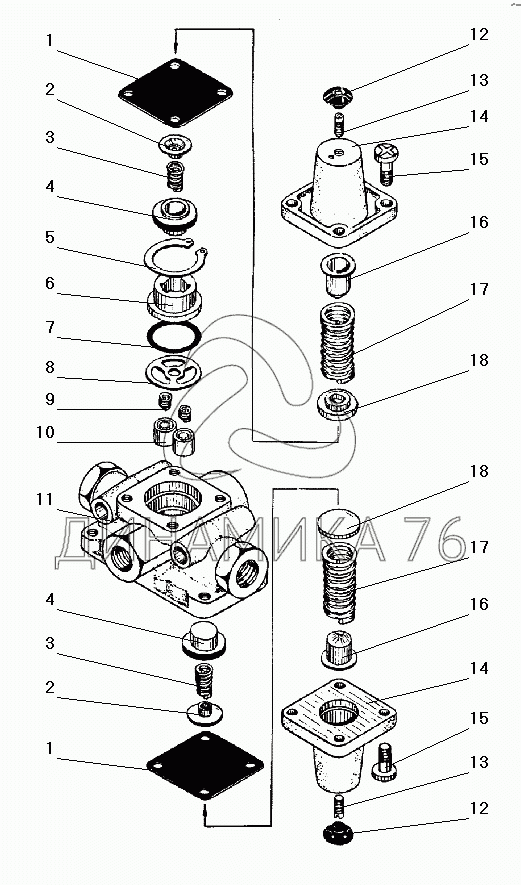 1
2
3
4
5
6
7
8
9
10
11
4
3
2
1
12
13
14
15
16
17
18
18
17
16
14
15
13
12
ДИНАМИКА 76