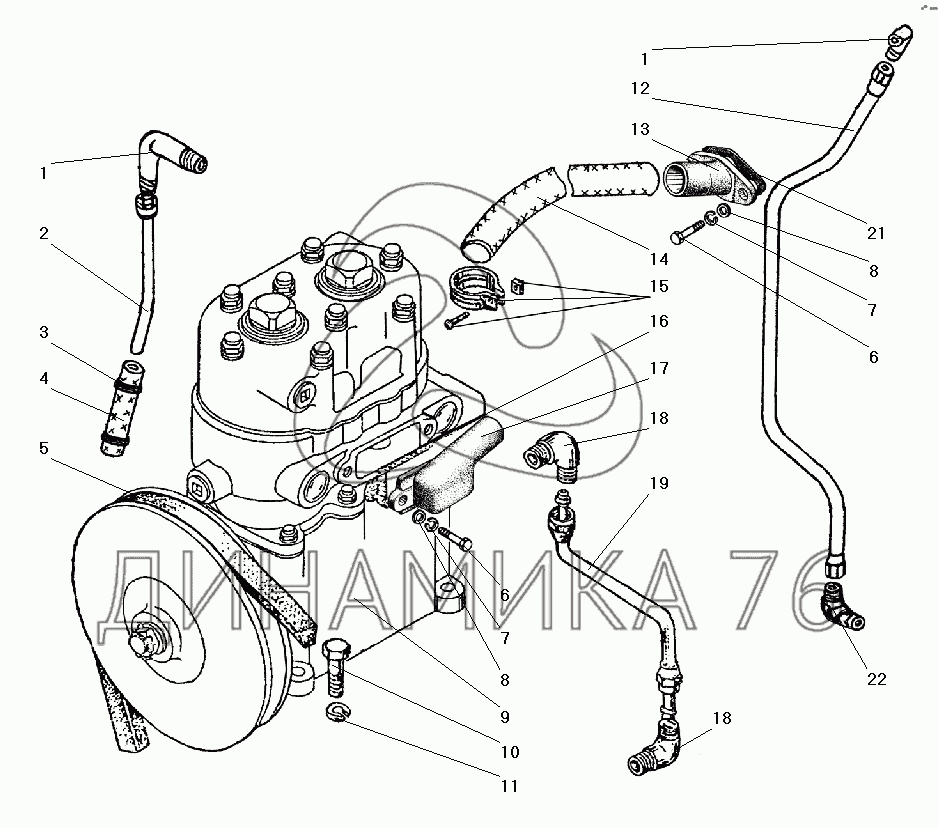 1
12
13
21
8
7
6
14
15
16
17
18
19
22
18
1
2
3
4
5
6
7
8
9
10
11
ДИНАМИКА 76