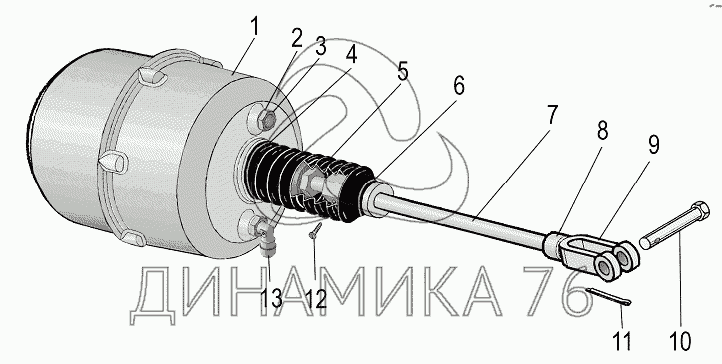 1
2
3
4
5
6
7
8
9
10
11
12
13
ДИНАМИКА 76