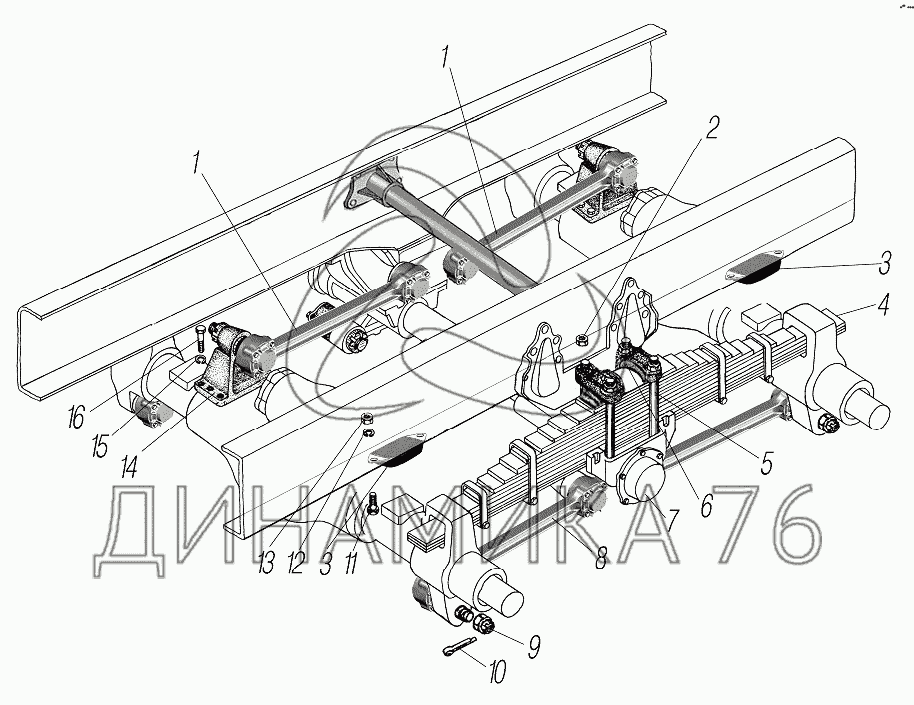 1
1
2
3
4
5
6
7
8
9
10
11
3
12
13
14
15
16
ДИНАМИКА 76