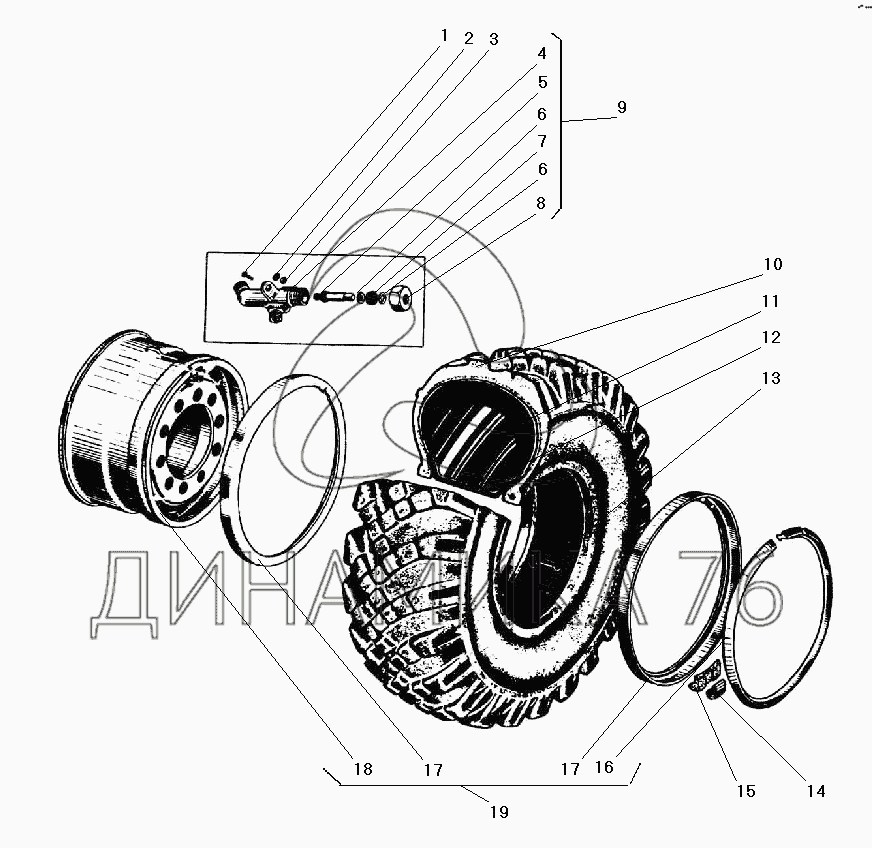 1
2
3
4
5
6
7
6
8
9
10
11
12
13
ДИНАМИКА 76
18
17
17
16
15
14
19