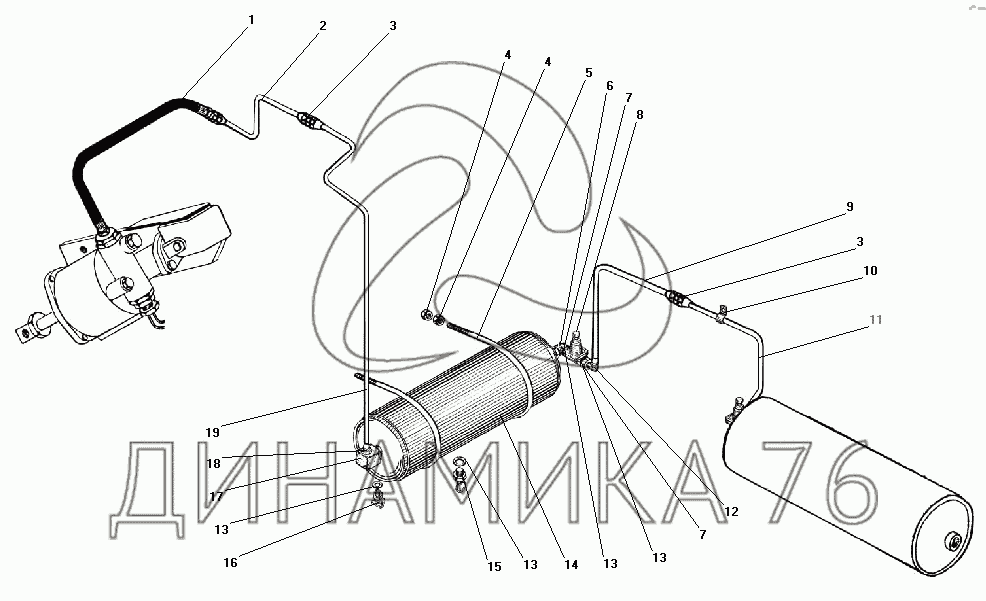 1
2
3
4
4
5
6
7
8
9
3
10
11
19
18
17
13
16
15
13
14
13
13
7
12
ДИНАМИКА 76