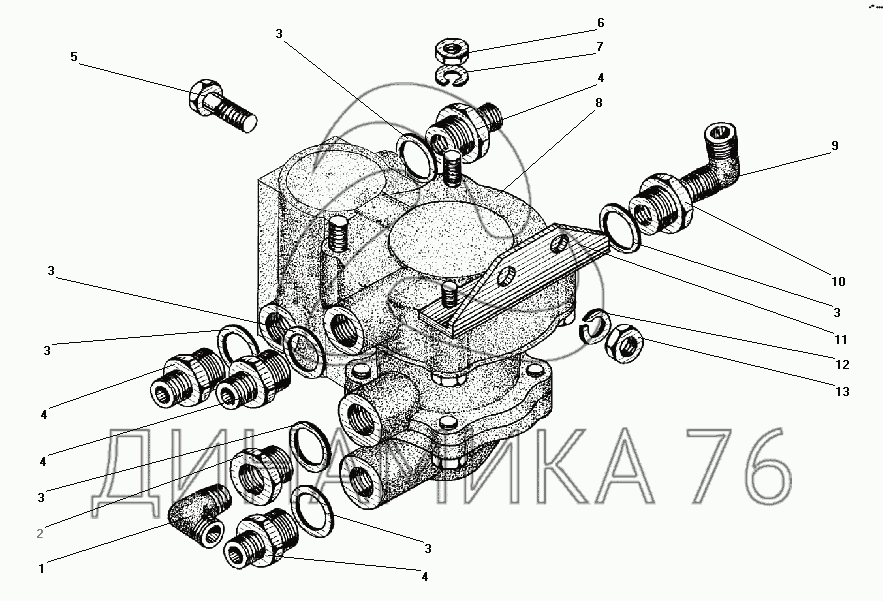 5
3
6
7
4
8
9
10
3
11
12
13
3
3
4
4
3
2
1
3
4
ДИНАМИКА 76