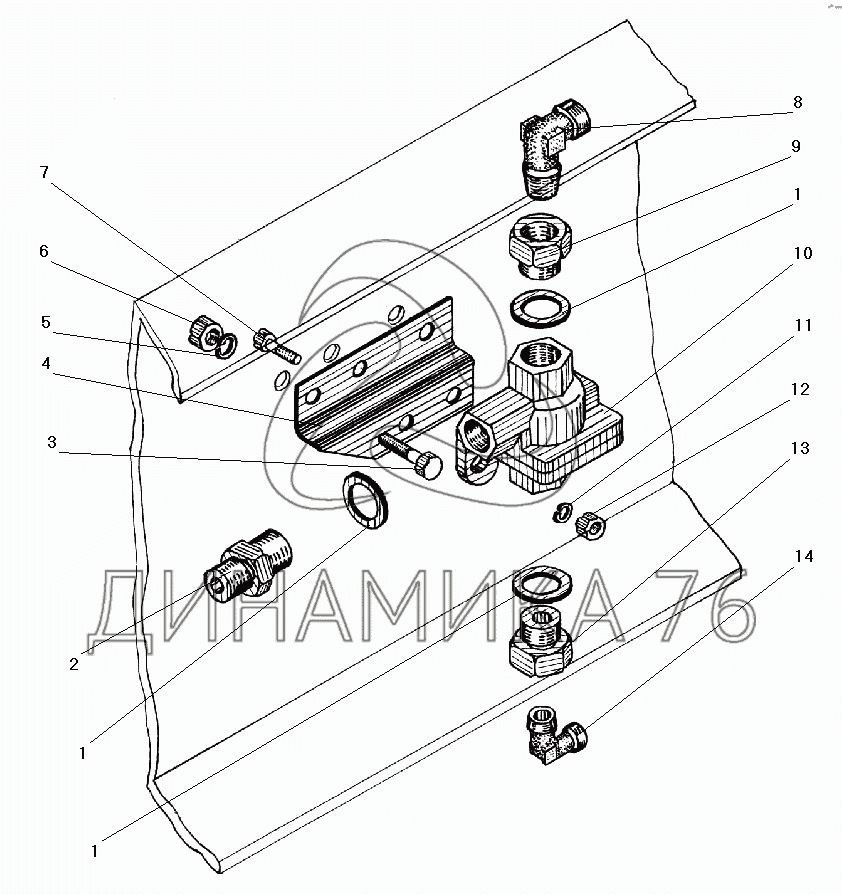 8
9
1
10
11
12
13
14
7
6
5
4
3
2
1
1
ДИНАМИКА 76