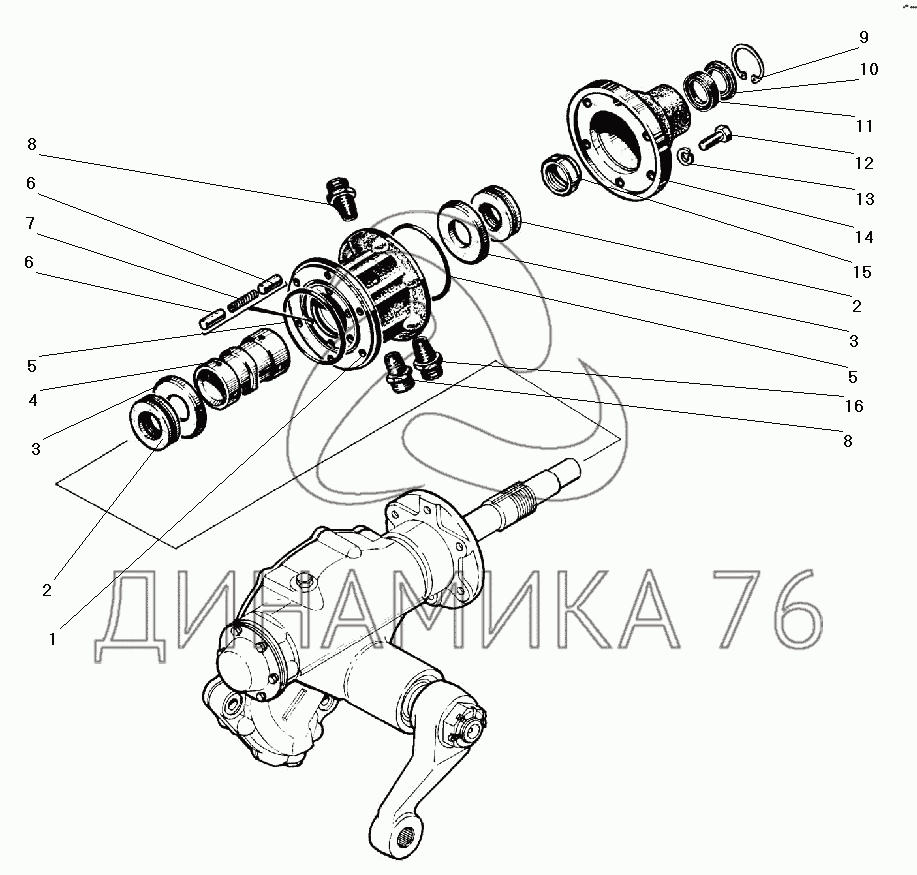 9
10
11
12
13
14
15
2
3
5
16
8
8
6
7
6
5
4
3
2
1
ДИНАМИКА 76