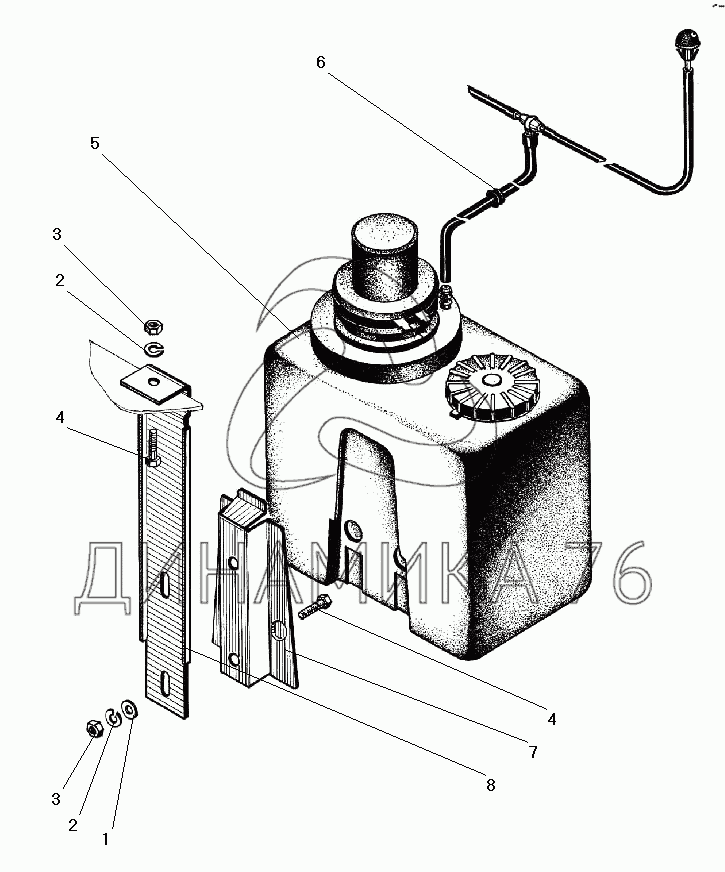 6
5
3
2
4
ДИНАМИКА 76
4
7
8
3
2
1