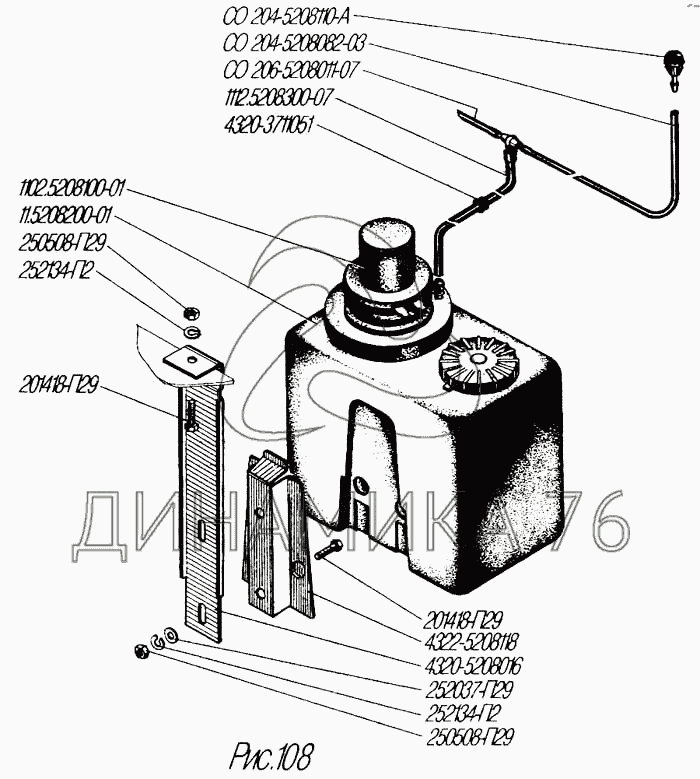 СО 204-5208110-А
СО 204-5208082-03
СО 206-5208011-07
1112.5208300-07
4320-3711051
1102.5208100-01
11.5208200-01
250508-П29
252134-П2
201418-П29
ДИНАМИКА 76
201418-П29
4322-5208118
4320-5208016
252037-П29
252134-П2
250508-П29
Рис.108