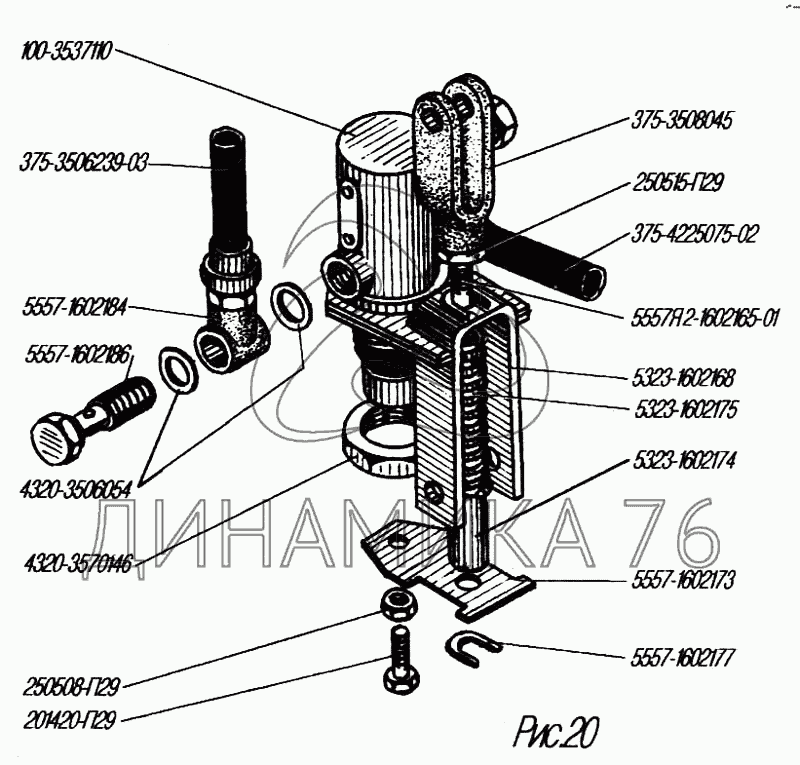 100-3537110
375-3506239-03
5557-1602184
5557-1602186
4320-3506054
4320-3570146
250508-П29
201420-П29
375-3508045
250515-П29
375-4225075-02
5557Я2-1602165-01
5323-1602168
5323-1602175
5323-1602174
5557-1602173
5557-1602177
ДИНАМИКА 76
Рис.20