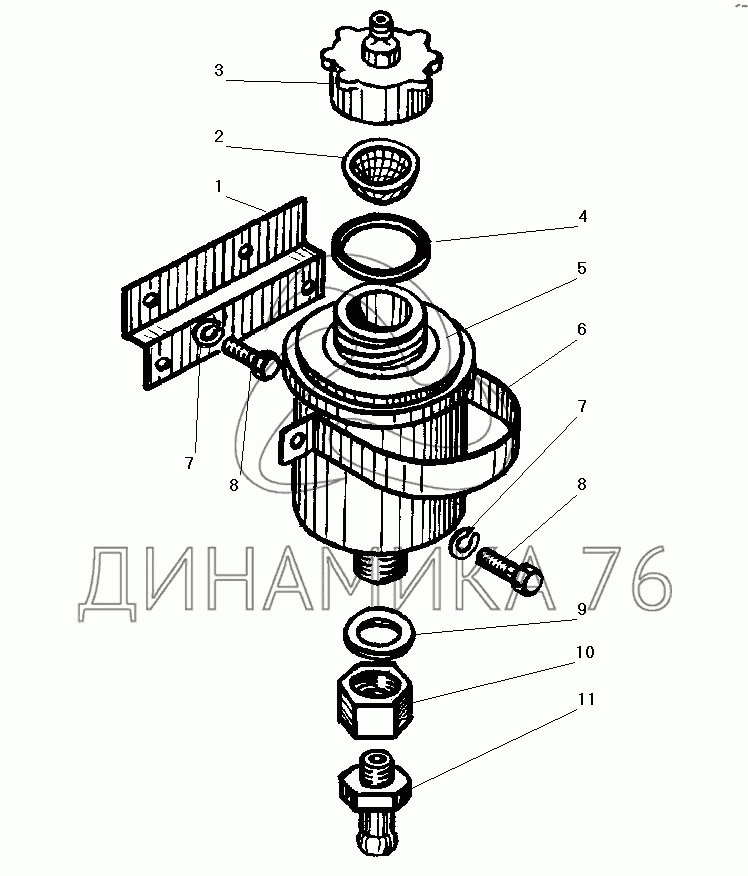 3
2
1
4
5
6
7
7
8
8
ДИНАМИКА 76
9
10
11