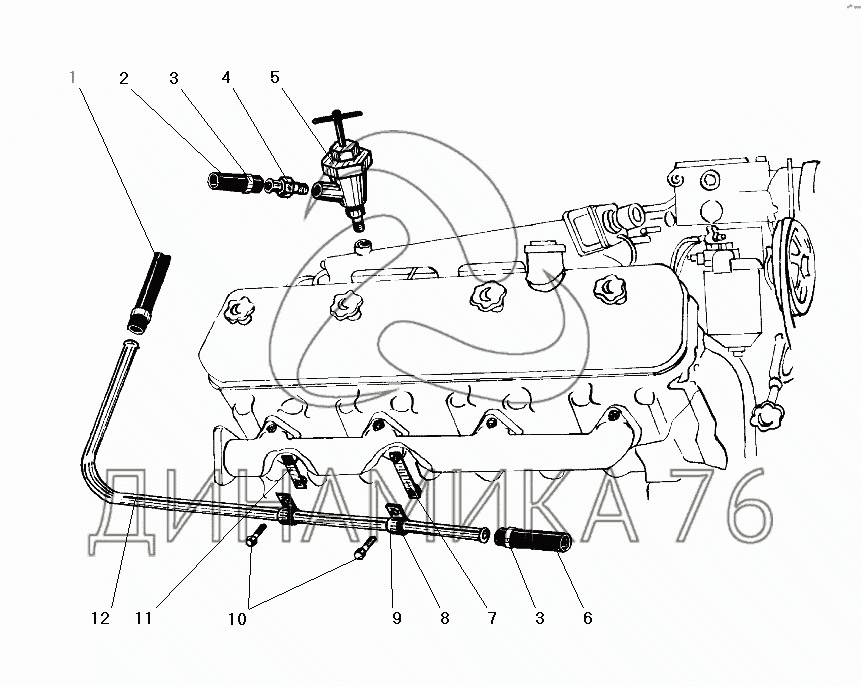 1 2 3 4 5

ДИНАМИКА 76

12 11 10 9 8 7 3 6