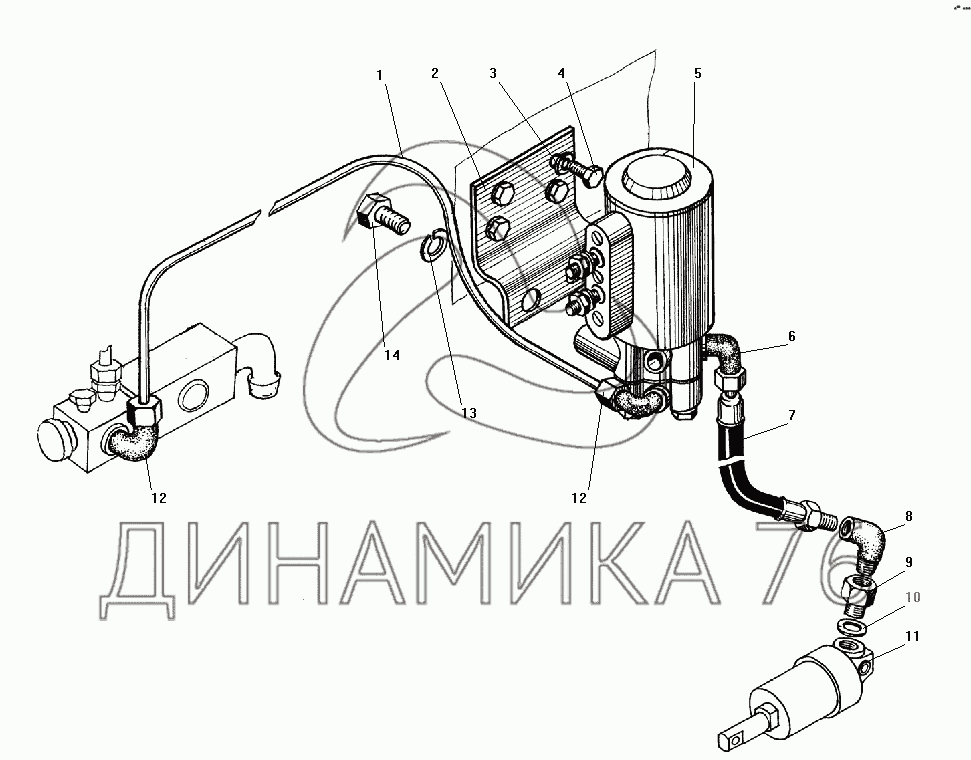 1
2
3
4
5
6
7
8
9
10
11
12
12
13
14
ДИНАМИКА 76