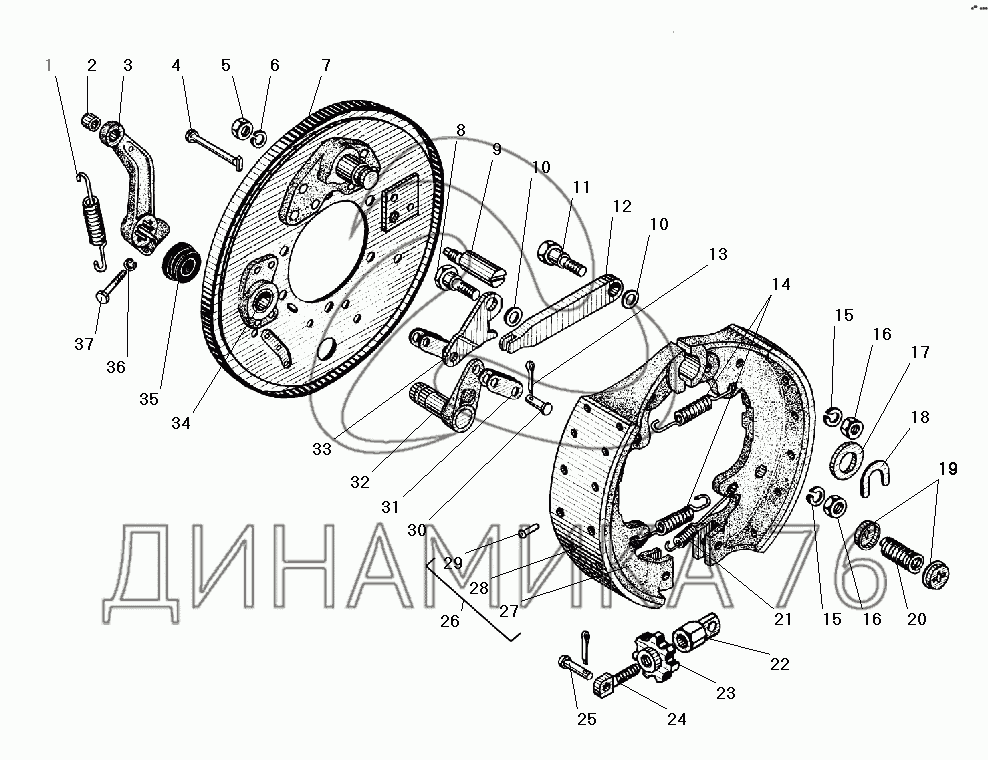 1 2 3 4 5 6 7 8 9 10 11 12 10 13 14 15 16 17 18 19 37 36 35 34 33 32 31 30 29 28 27 26 21 15 16 20 22 23 24 25

ДИНАМИКА 76