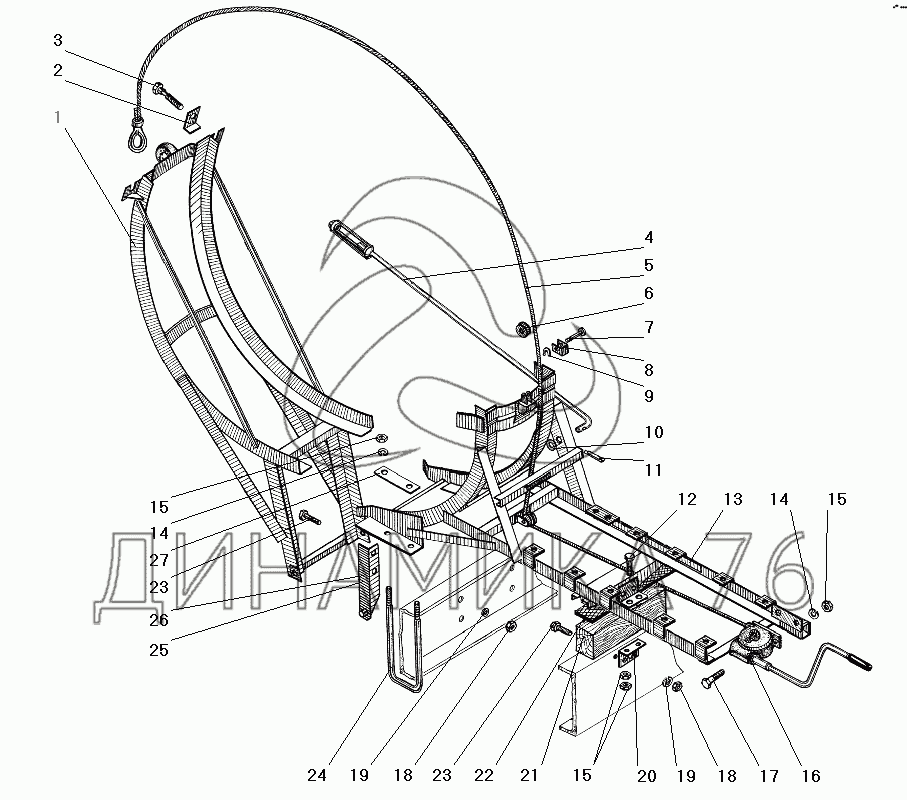 3
2
1
4
5
6
7
8
9
10
11
15
14
27
23
26
25
12
13
14
15
ДИНАМИКА 76
24
19
18
23
22
21
15
20
19
18
17
16