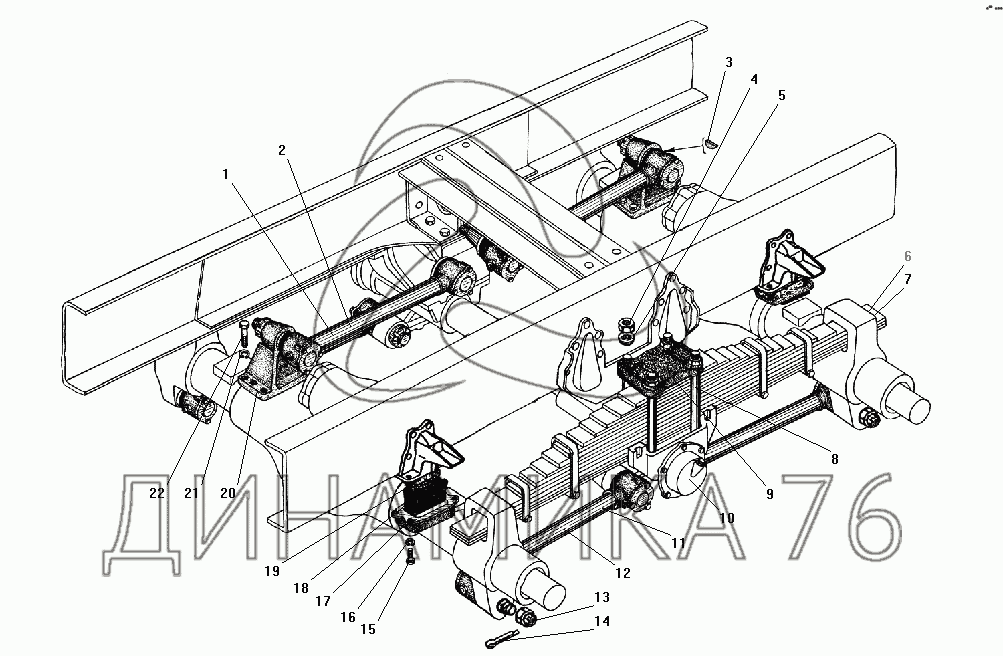 3
4
5
2
1
6
7
8
9
10
11
12
13
14
15
16
17
18
19
20
21
22
ДИНАМИКА 76