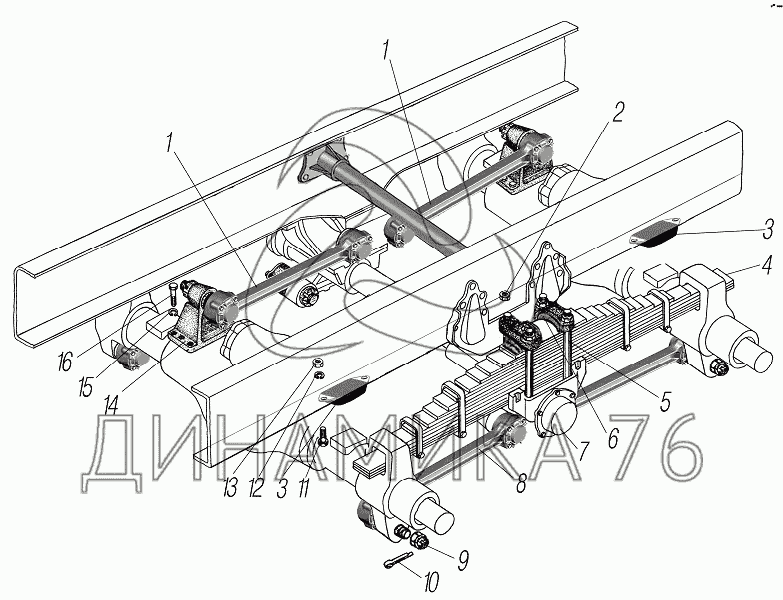 1
1
2
3
4
5
6
7
8
9
10
11
3
12
13
14
15
16
ДИНАМИКА 76