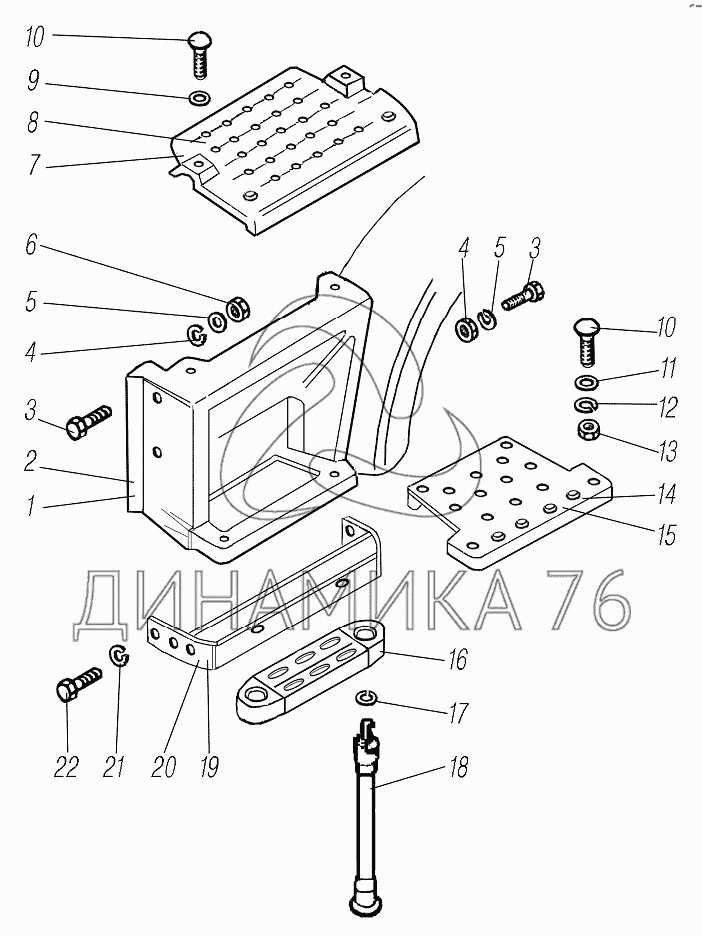 10
9
8
7
6
5
4
3
2
1
4 5 3
10
11
12
13
14
15
ДИНАМИКА 76
16
17
18
22 21 20 19