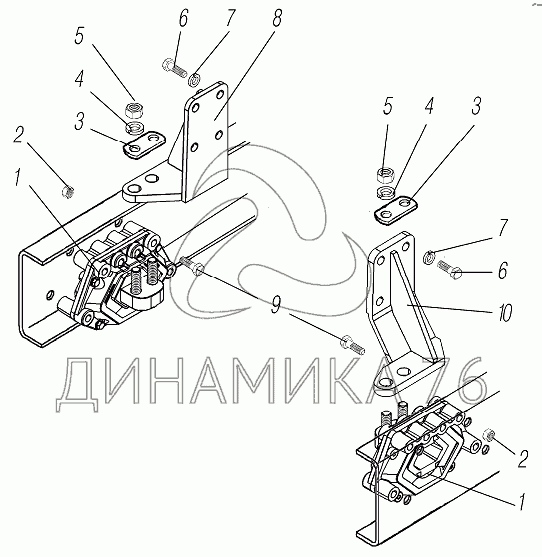 6
7
8
5
4
3
2
1
5
4
3
7
6
9
10
ДИНАМИКА 76
2
1