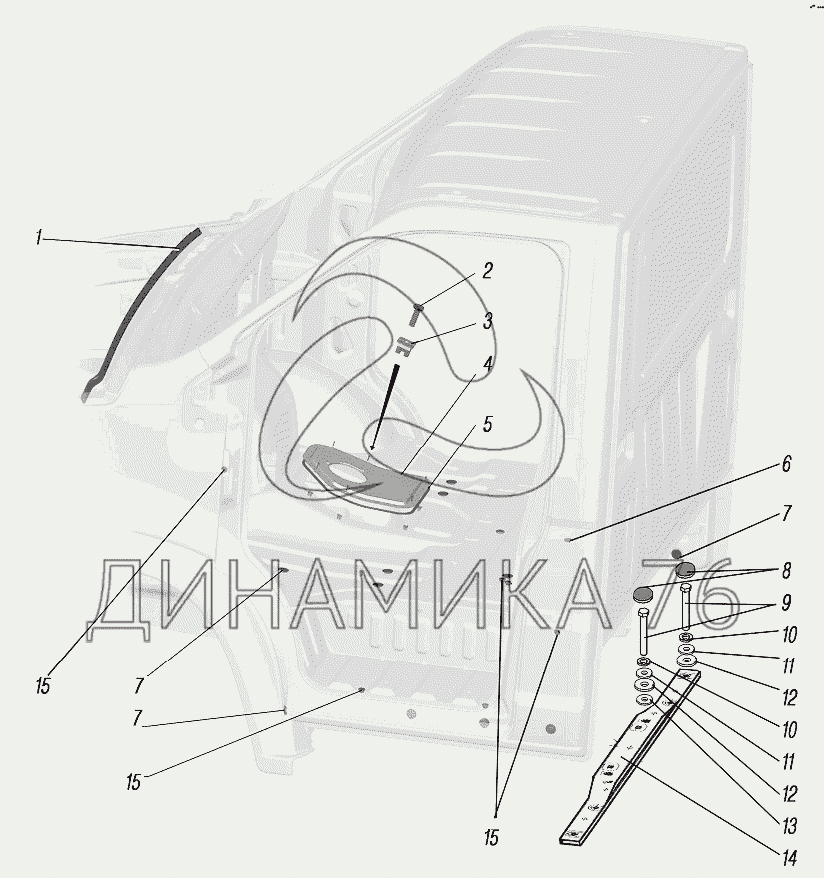 1
2
3
4
5
6
7
8
9
10
11
12
10
11
12
13
14
15
7
7
15
15
ДИНАМИКА 76