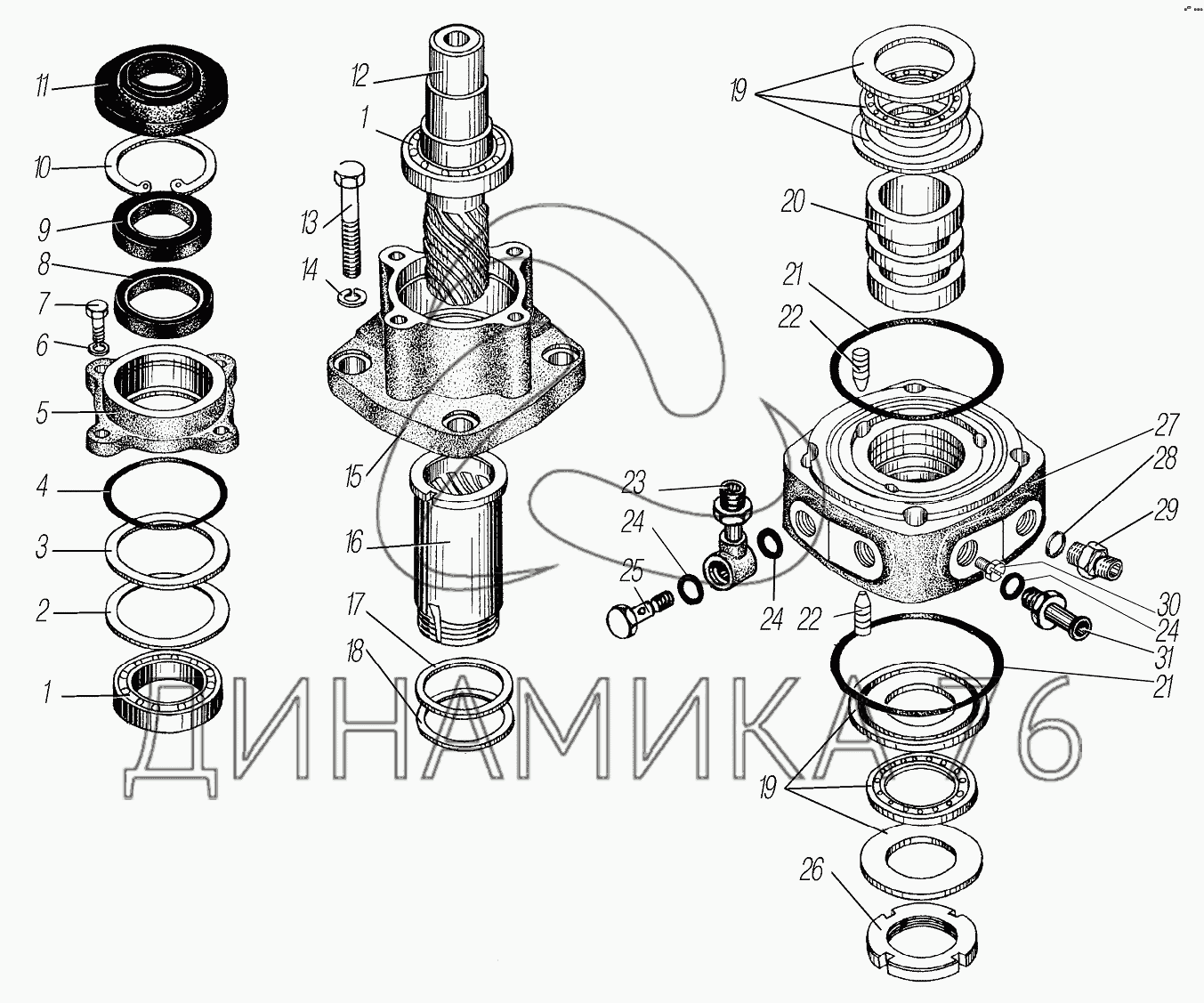 11
10
9
8
7
6
5
4
3
2
1
12
1
13
14
15
16
17
18
19
20
21
22
23
24
25
24
22
27
28
29
30
24
31
21
19
26
ДИНАМИКА 76