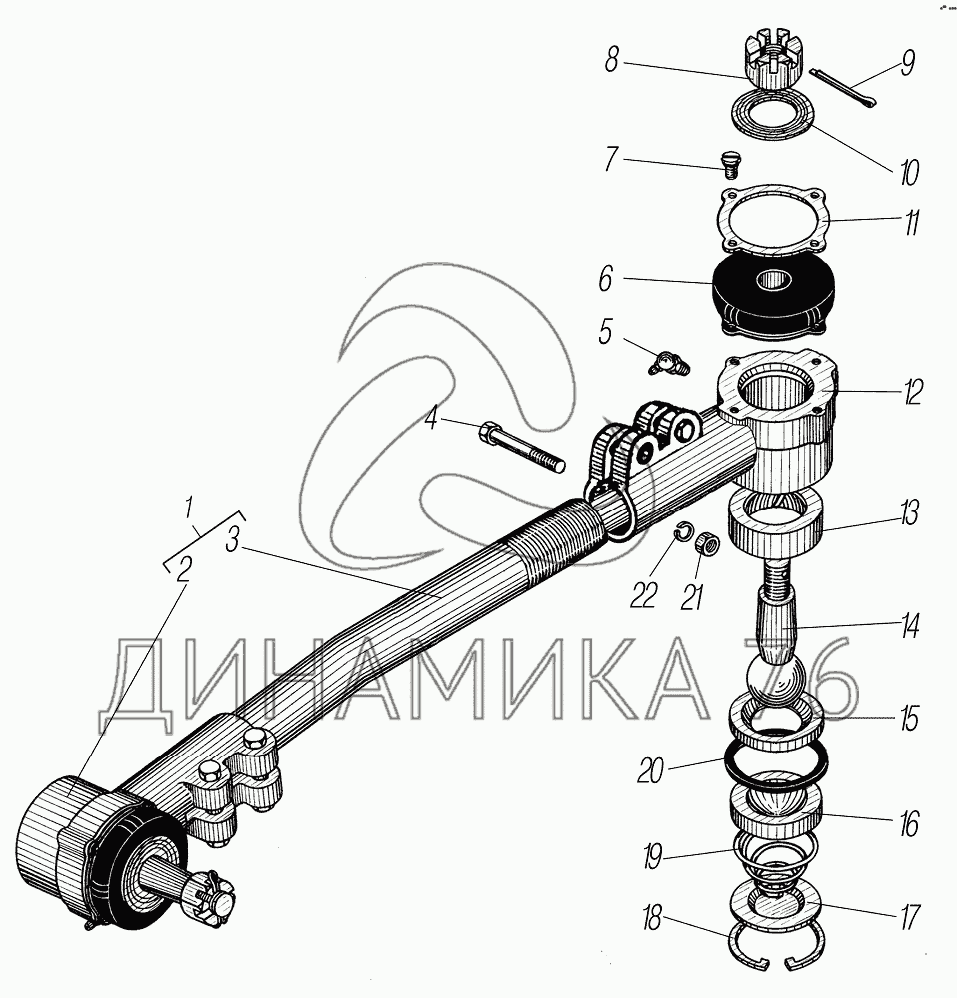 8
9
10
7
11
6
5
12
4
13
1
2
3
22
21
14
ДИНАМИКА 76
15
20
16
19
17
18