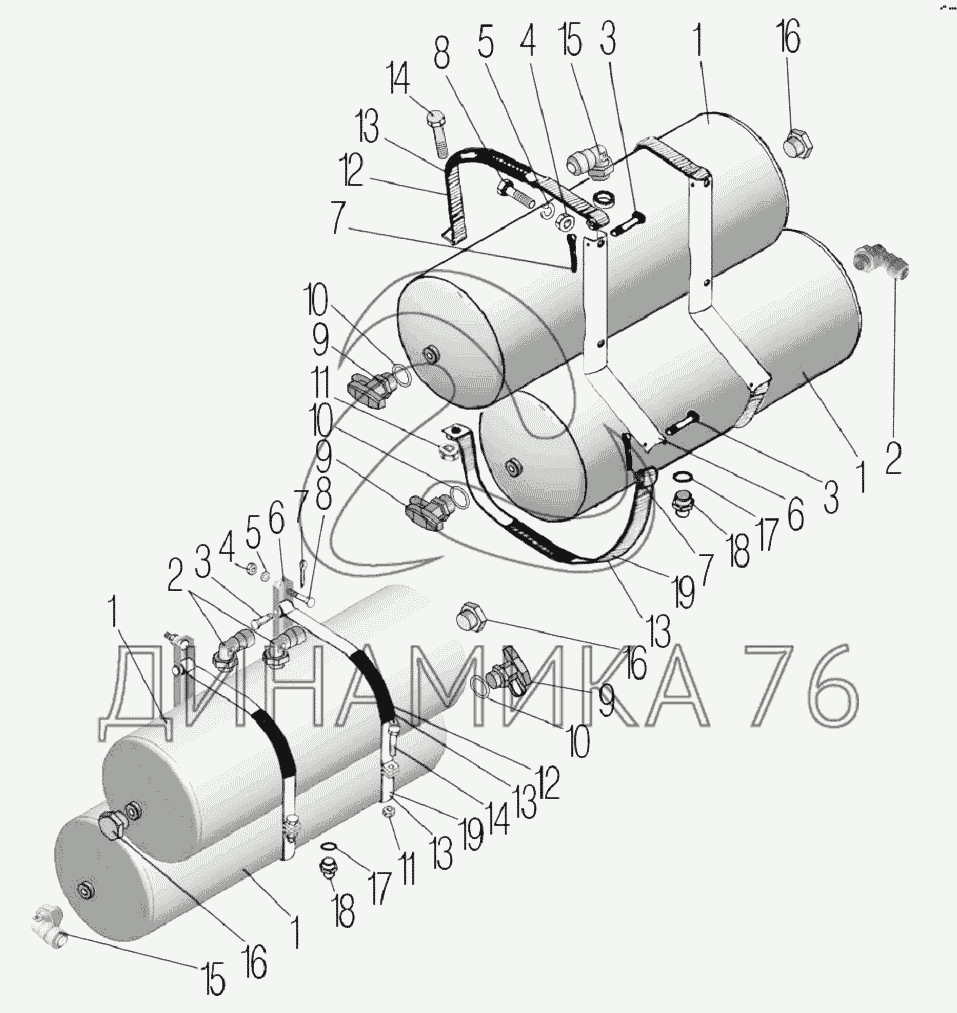 14
8
5
4
15
3
1
16
13
12
7
10
9
11
10
9
2
1
3
6
17
18
7
19
13
4
5
6
7
8
2
3
1
16
9
10
12
13
14
19
13
11
17
18
1
16
15
ДИНАМИКА 76