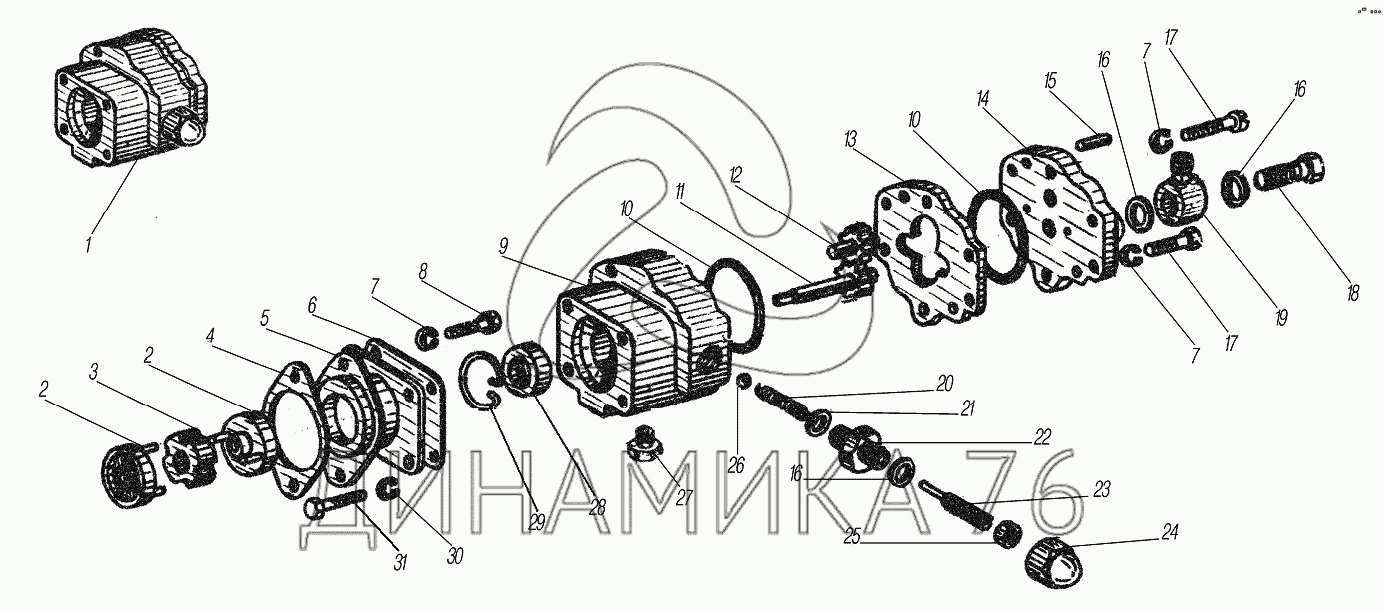 1
2
3
2
4
5
6
7
8
9
10
11
12
13
10
14
15
16
7
17
16
18
19
17
7
20
21
22
16
23
24
25
26
27
28
29
30
31
ДИНАМИКА 76