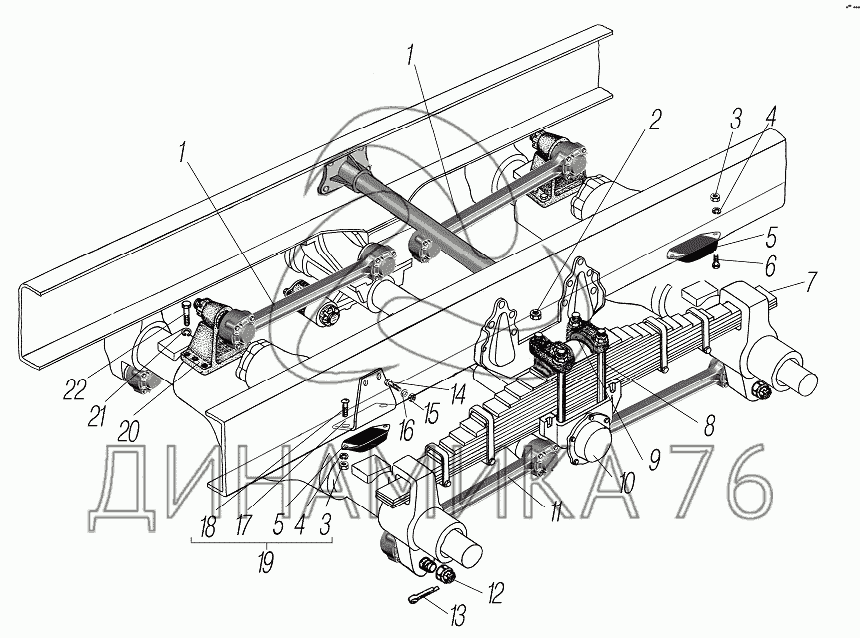 1
1
2
3
4
5
6
7
8
9
10
11
12
13
14
15
16
17
18
5
4
3
19
20
21
22
ДИНАМИКА 76