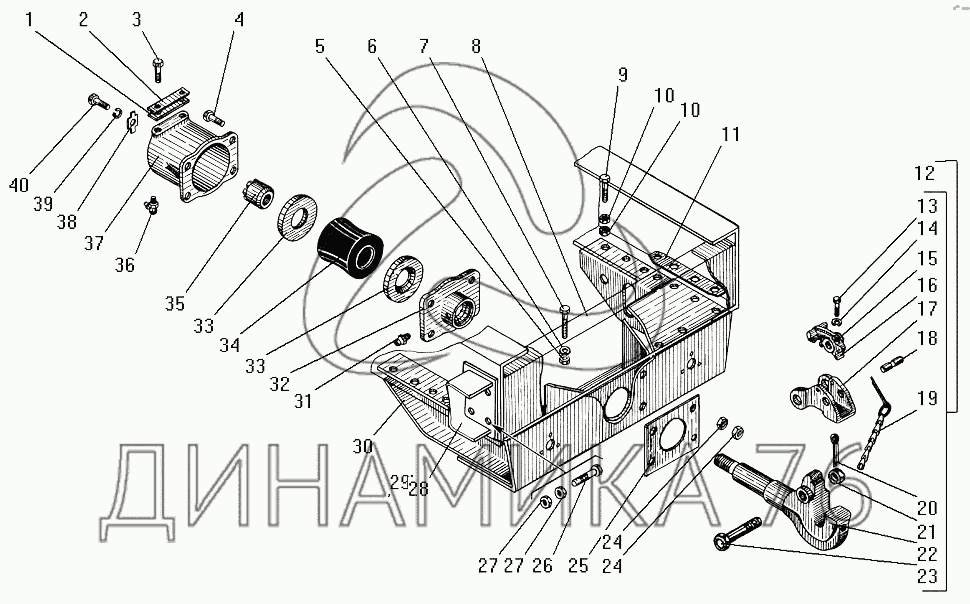 1 2 3 4
5 6 7 8
9
10
10
11
12
13
14
15
16
17
18
19
40
39
38
37
36
35
33
34
33
32
31
30
29
28
27 27 26 25 24
24
20
21
22
23
ДИНАМИКА 76