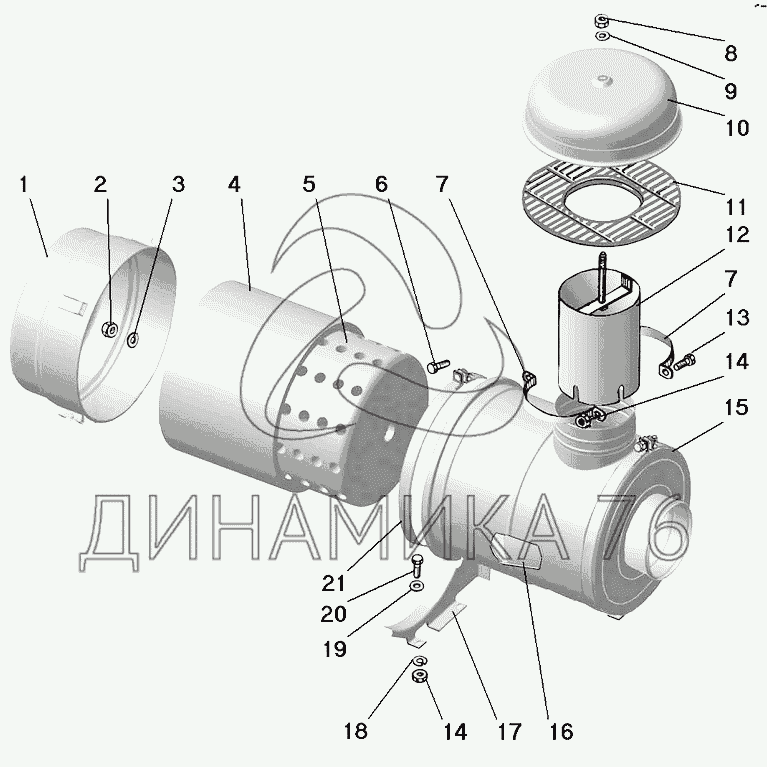 8
9
10
1
2
3
4
5
6
7
11
12
7
13
14
15
ДИНАМИКА 76
21
20
19
18
14
17
16