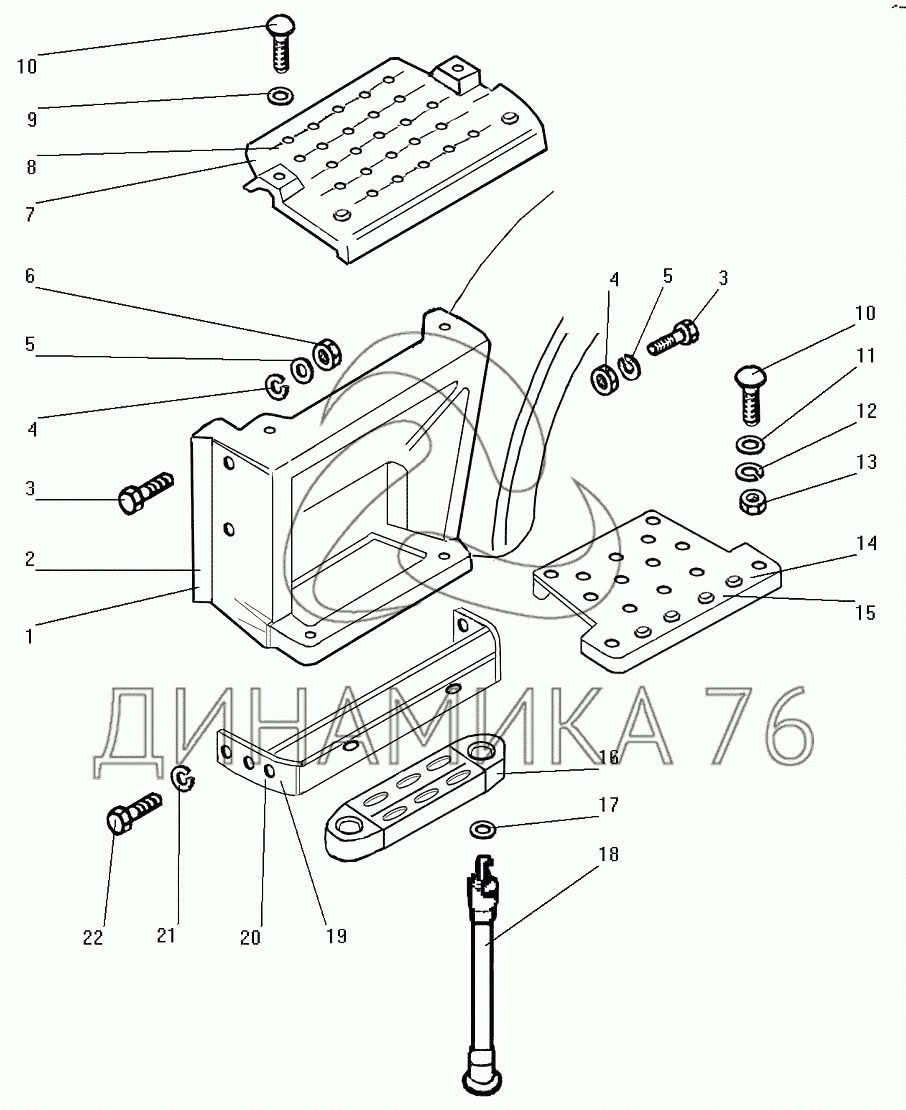 10
9
8
7
6
5
4
3
2
1
4
5
3
10
11
12
13
14
15
ДИНАМИКА 76
16
17
18
22
21
20
19