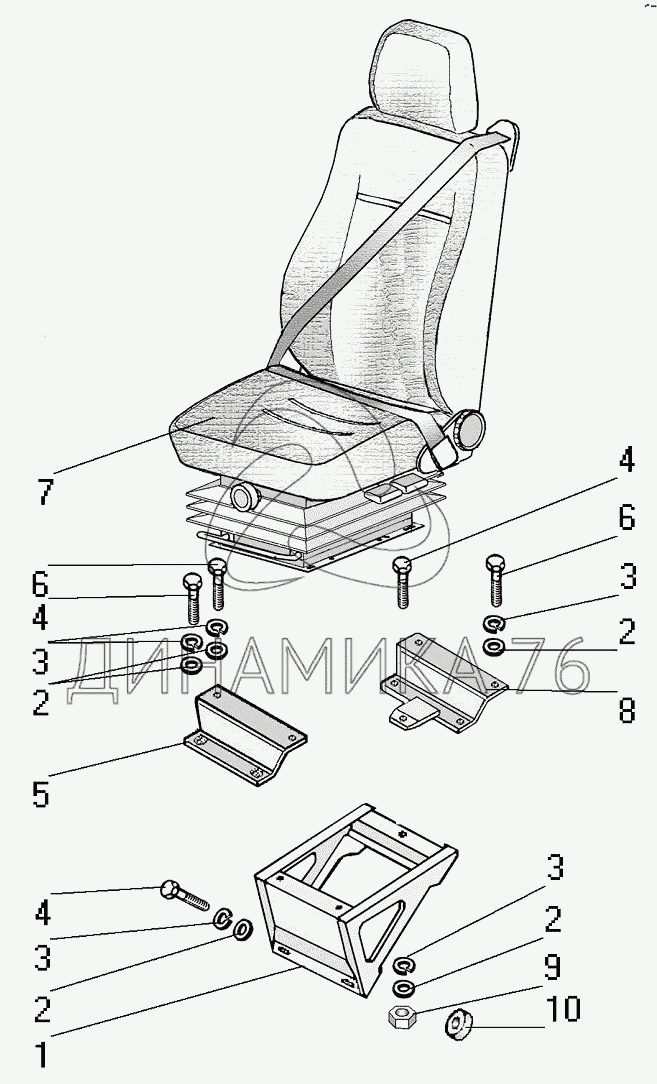 7
4
6
6
4
3
3
2
2
ДИНАМИКА76
8
5
4
3
2
1
3
2
9
10