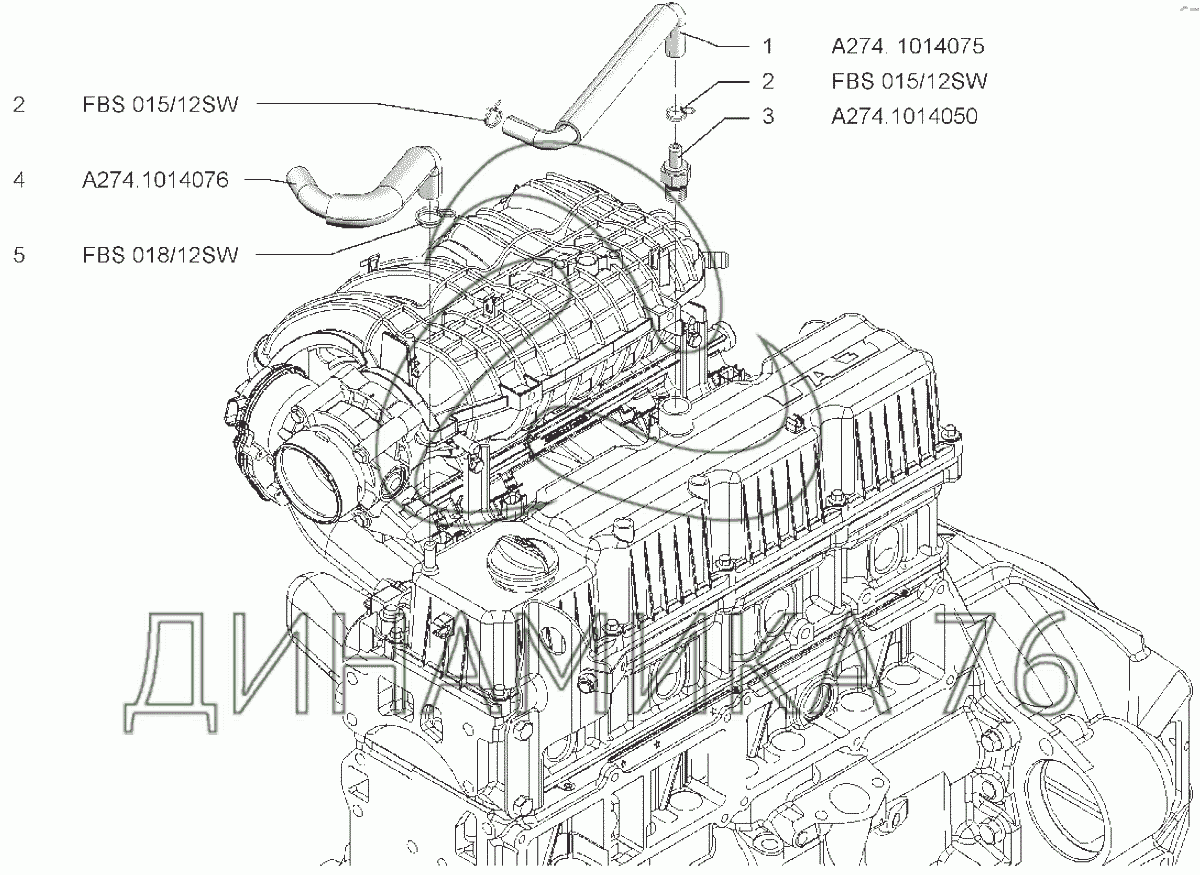 1 A274. 1014075
2 FBS 015/12SW
3 A274.1014050

2 FBS 015/12SW
4 A274.1014076
5 FBS 018/12SW

ДИНАМИКА 76