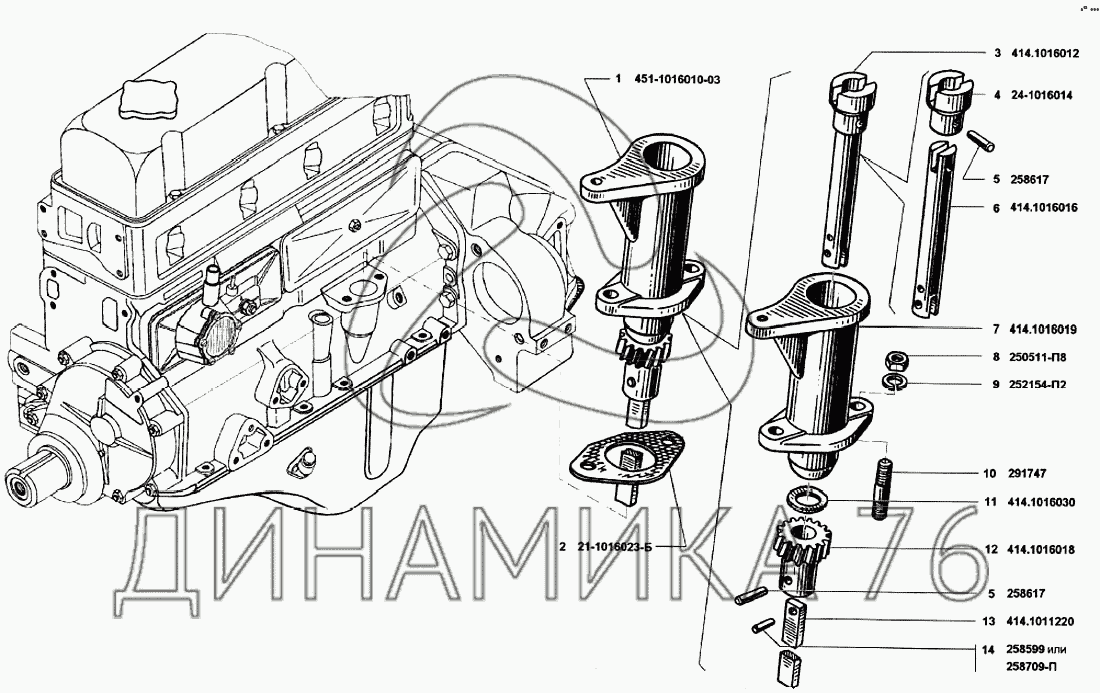 1 451-1016010-03

2 21-1016023-Б

3 414.1016012

4 24-1016014

5 258617

6 414.1016016

7 414.1016019

8 250511-П8

9 252154-П2

10 291747

11 414.1016030

12 414.1016018

5 258617

13 414.1011220

14 258599 или 258709-П

ДИНАМИКА 76