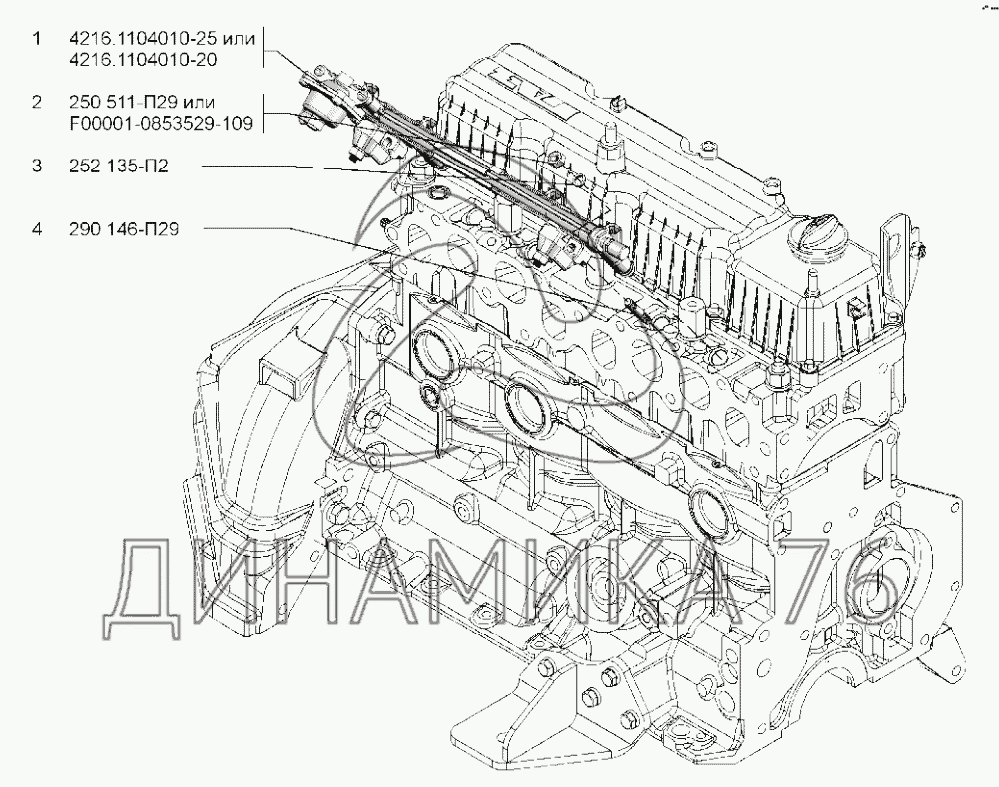 1 4216.1104010-25 или 4216.1104010-20

2 250 511-П29 или F00001-0853529-109

3 252 135-П2

4 290 146-П29

ДИНАМИКА 76