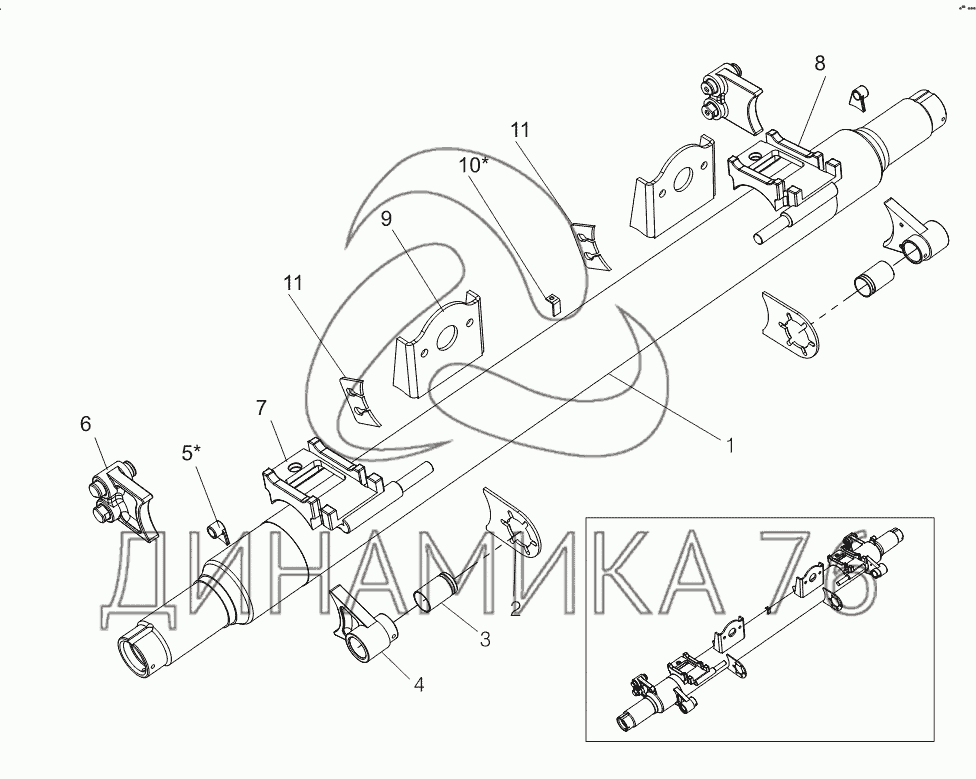 8
11
10*
9
11
7
6
5*
1
2
3
4
ДИНАМИКА 76