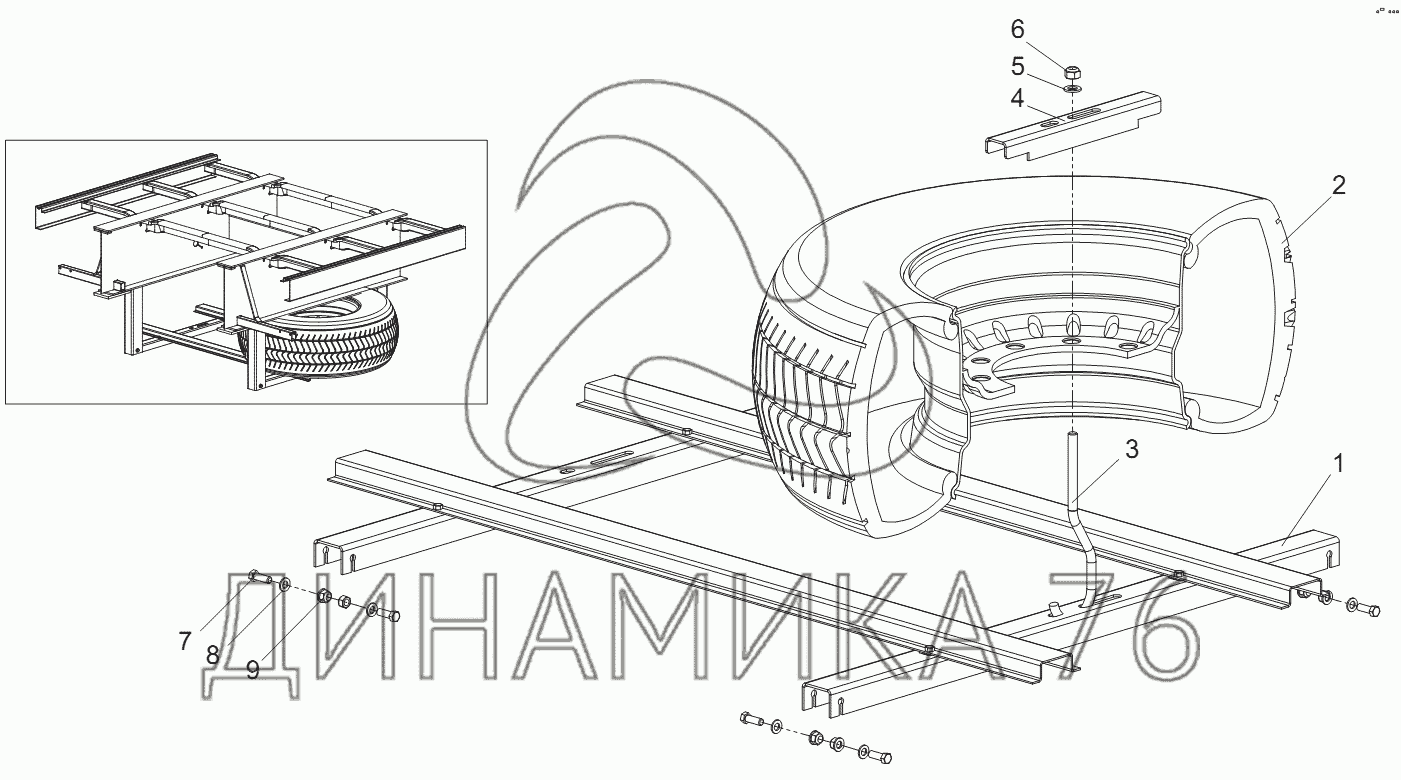 6
5
4
2
3
1
7
8
9
ДИНАМИКА76