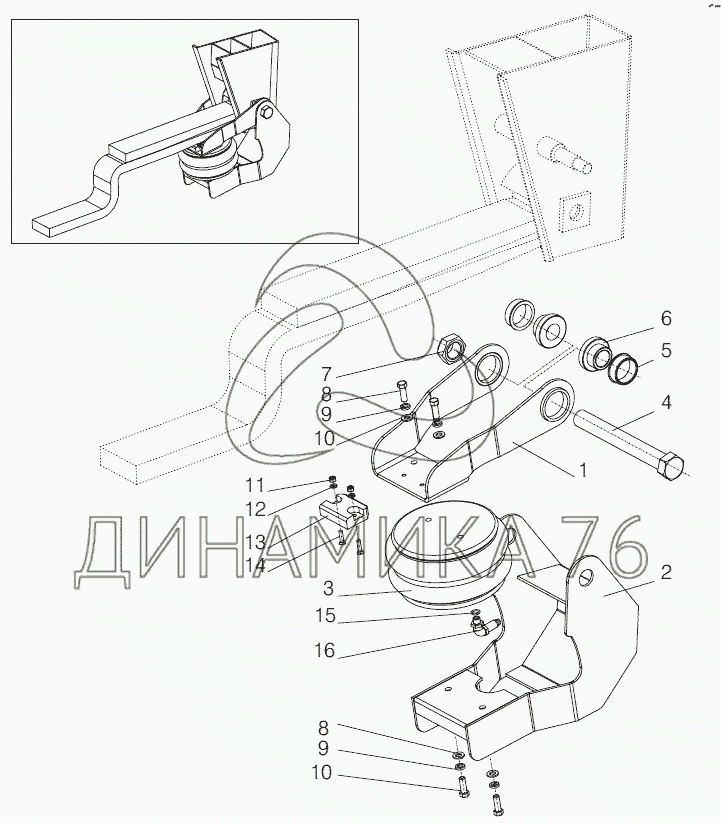 6
5
7
8
9
10
4
1
11
12
13
14
ДИНАМИКА 76
2
3
15
16
8
9
10