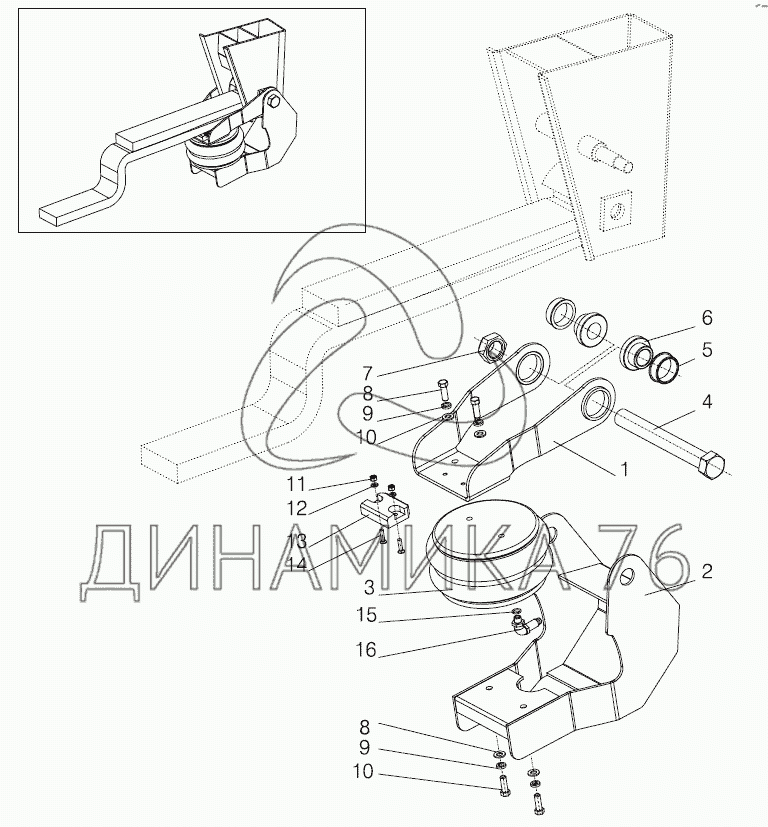 6
5
7
8
9
10
4
1
11
12
13
14
3
2
15
16
8
9
10
ДИНАМИКА76