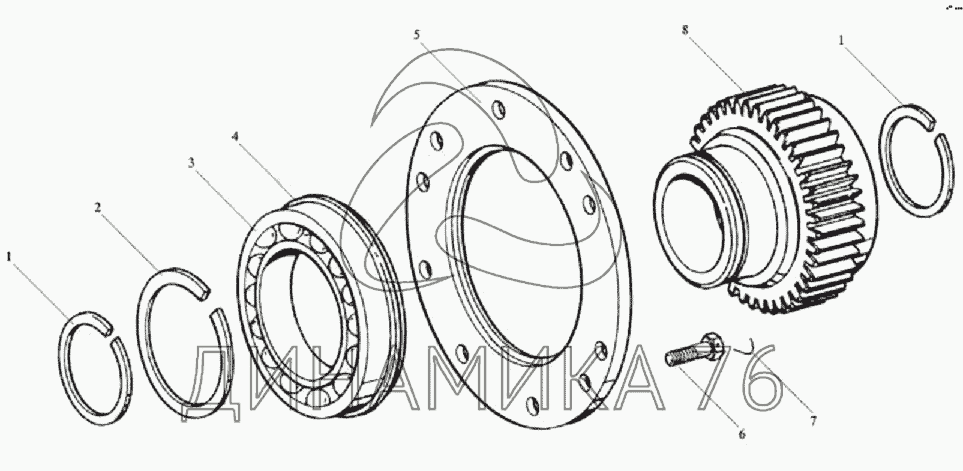 5
8
1
4
3
2
1
6
7
ДИНАМИКА 76