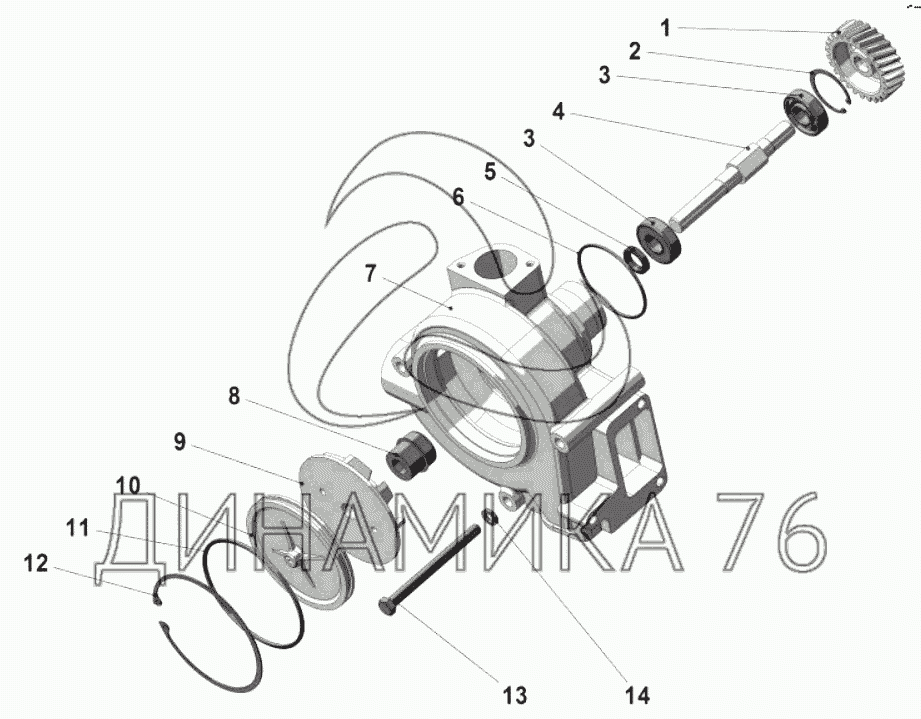 1
2
3
4
3
5
6
7
8
9
10
11
12
13
14
ДИНАМИКА 76