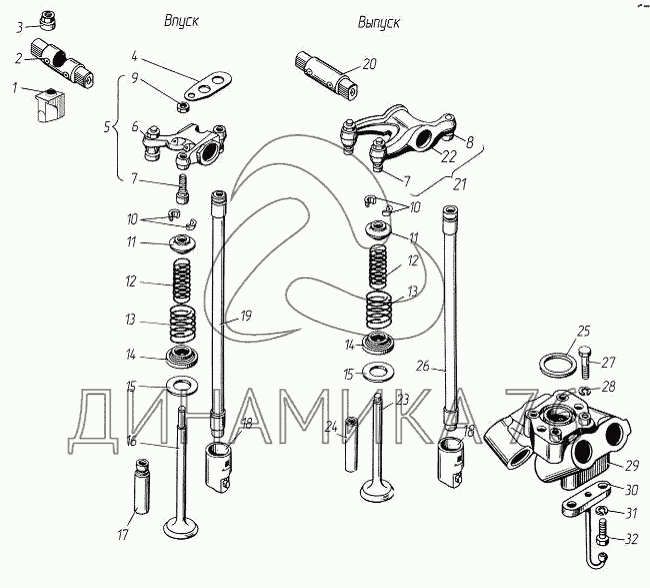 Впуск

Выпуск

3
2
1
4
9
5
6
7
10
11
12
13
14
15
16
17
19
18
20
8
22
7
21
10
11
12
13
14
15
23
24
26
18
25
27
28
29
30
31
32

ДИНАМИКА 76