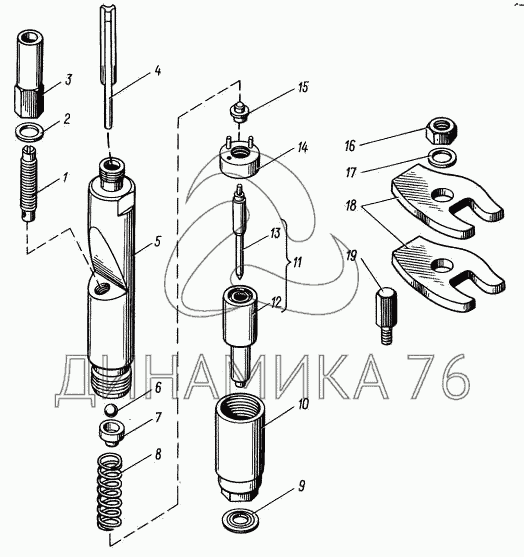 3
2
1
4
5
6
7
8
15
14
13
11
12
10
9
16
17
18
19
ДИНАМИКА 76