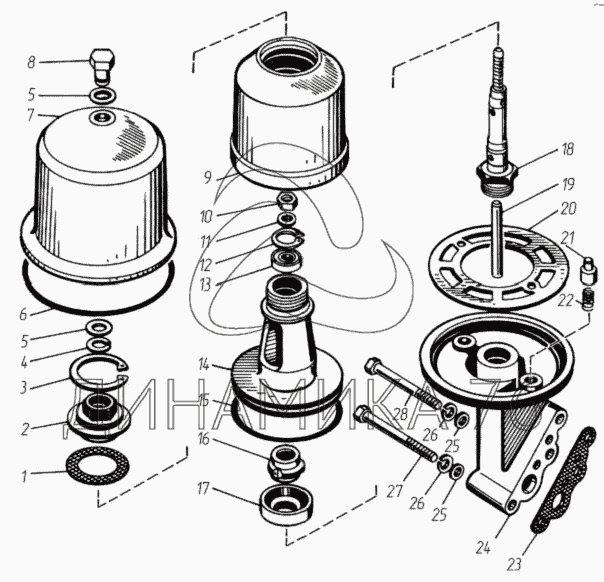 8
5
7
6
5
4
3
2
1
9
10
11
12
13
14
15
16
17
18
19
20
21
22
28
26
25
27
26
25
24
23
ДИНАМИКА 76