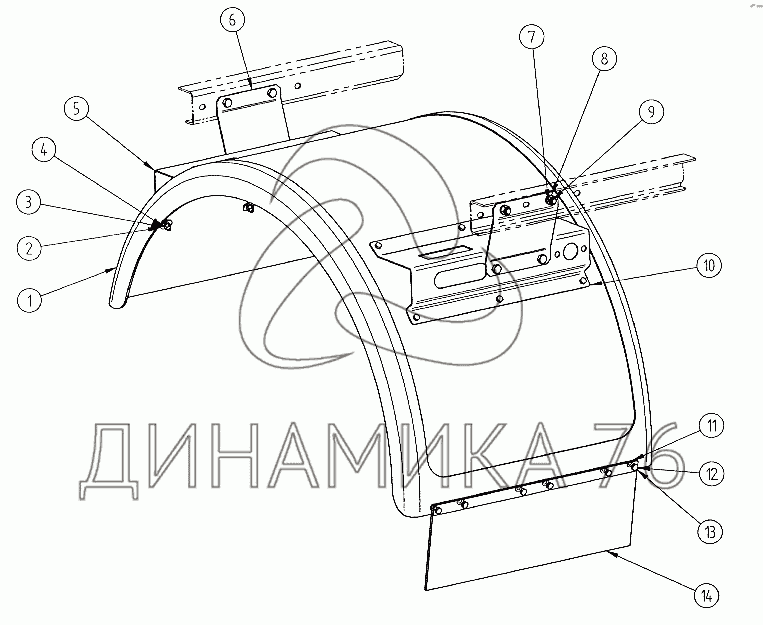 6
7
8
5
9
4
3
2
1
10
ДИНАМИКА 76
11
12
13
14