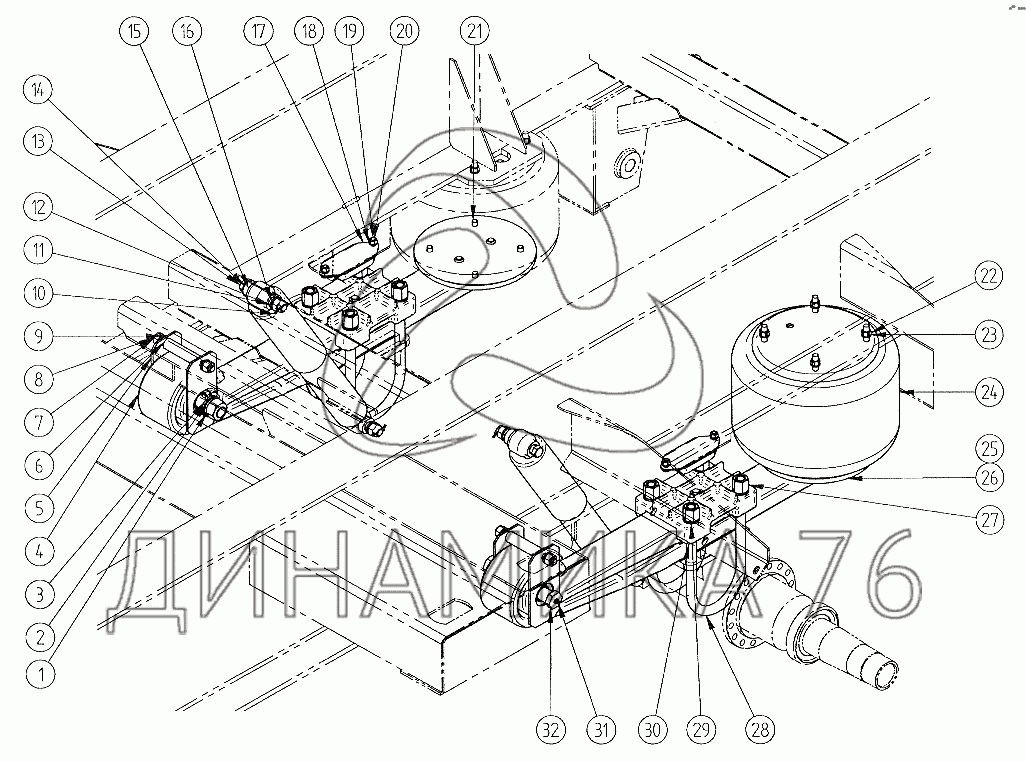 15 16 17 18 19 20 21

14

13

12

11

10

9

8

7

6

5

4

3

2

1

22

23

24

25

26

27

32 31 30 29 28

ДИНАМИКА 76