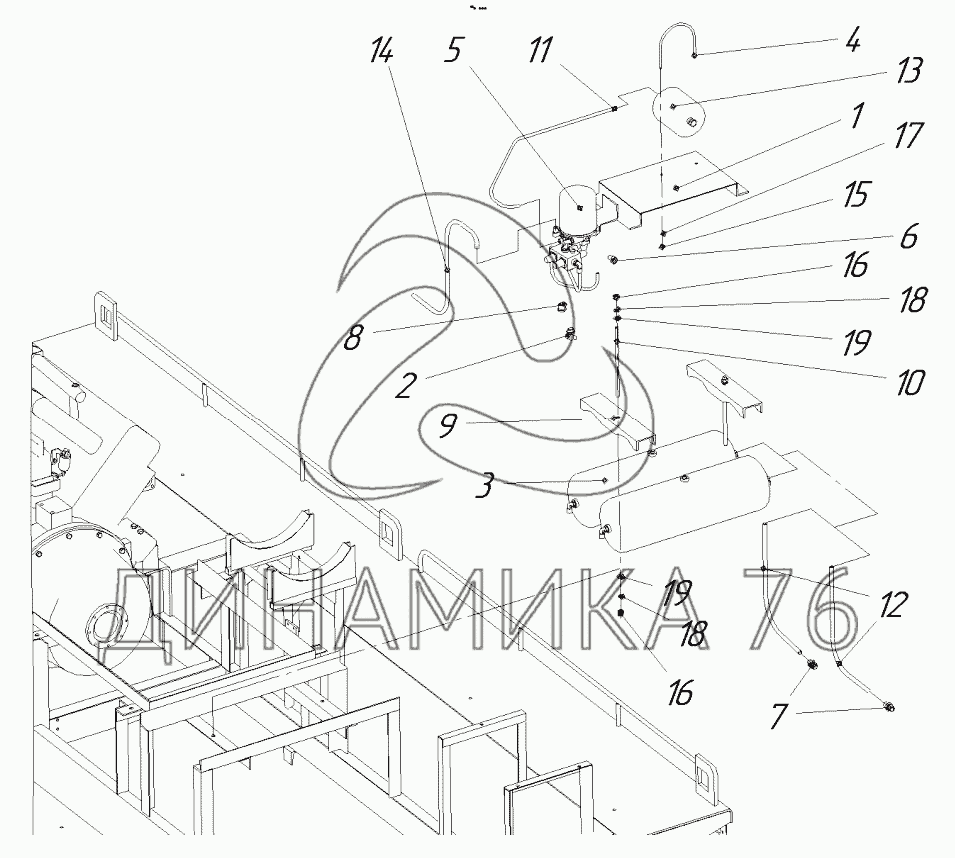 14
5
11
4
13
1
17
15
6
16
18
19
10
8
2
9
3
19
18
16
12
7
ДИНАМИКА 76