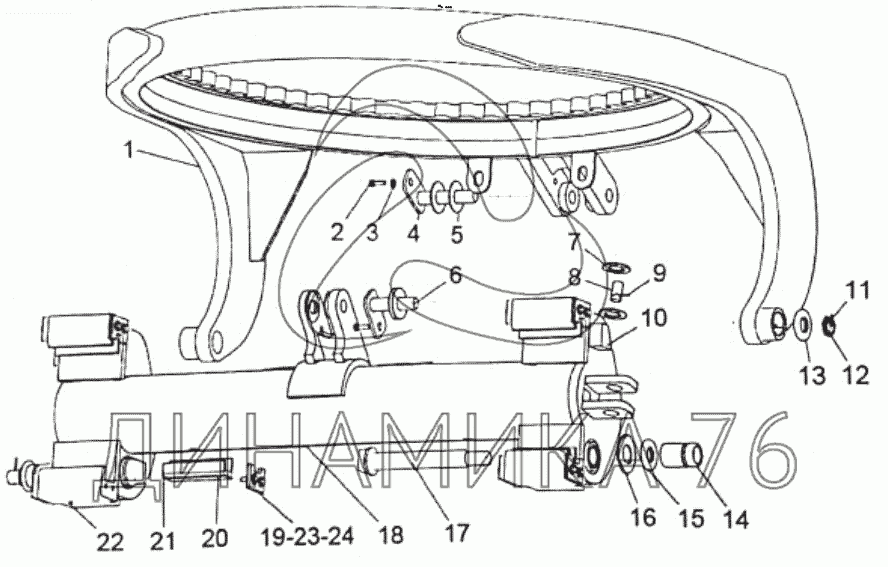 1
2
3
4
5
6
7
8
9
10
11
12
13
14
15
16
17
18
19-23-24
20
21
22
ДИНАМИКА 76