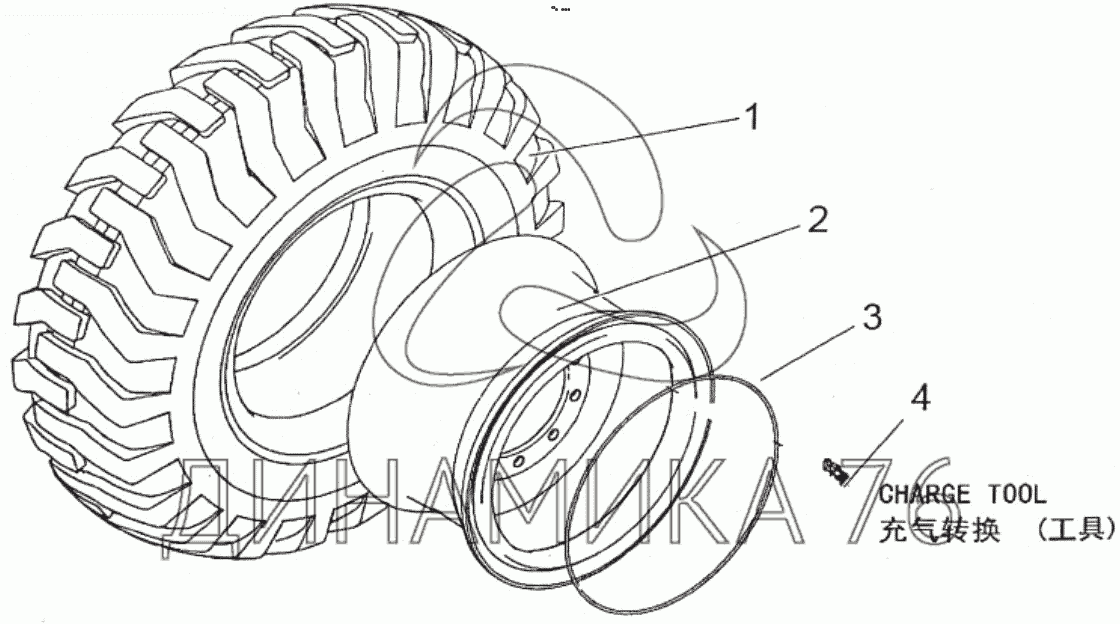 1
2
3
4
CHARGE TOOL
充气转换 （工具）
ДИНАМИКА 76