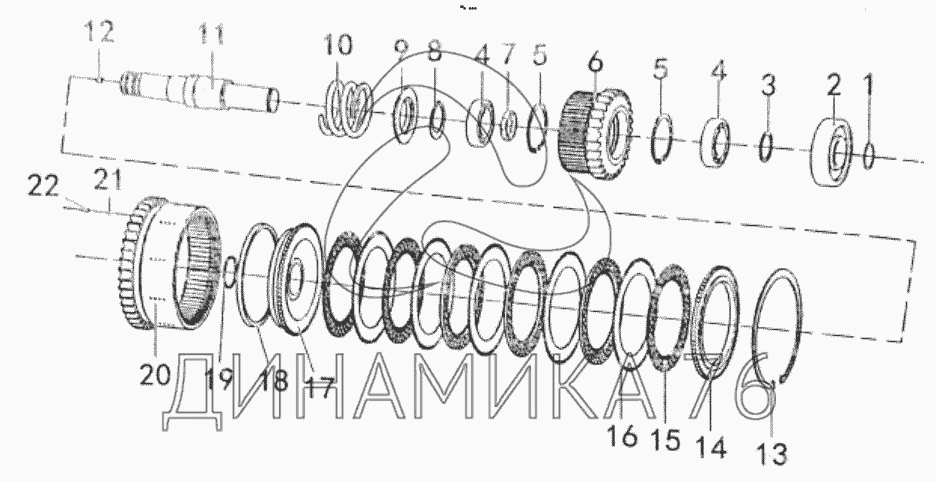 12 11 10 9 8 4 7 5 6 5 4 3 2 1
22 21
20 19 18 17 16 15 14 13
ДИНАМИКА 76